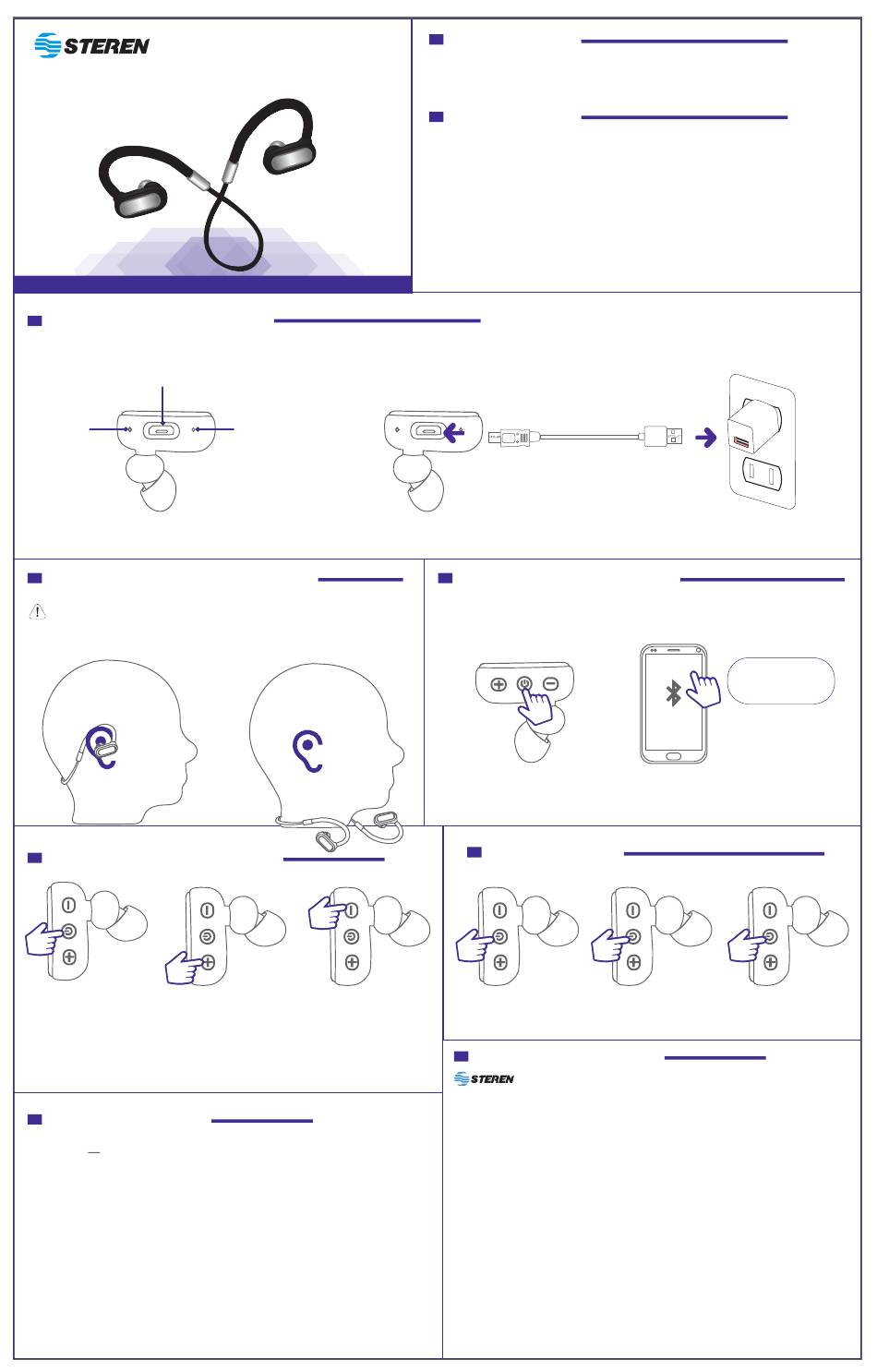 STEREN

STEREN