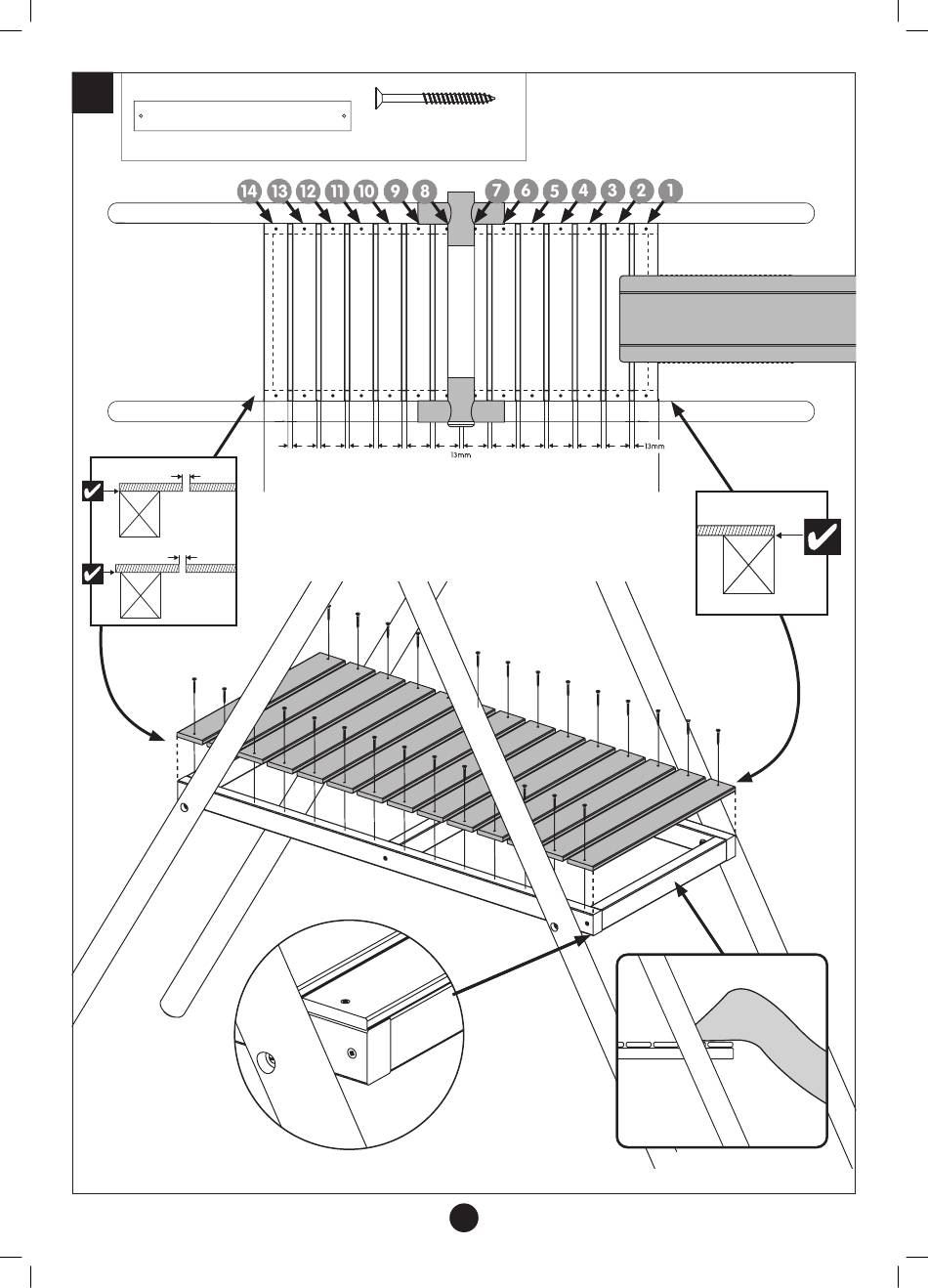 14 13 12 11 10 9 8 7 6 5 4 3 2 1

13mm

13mm