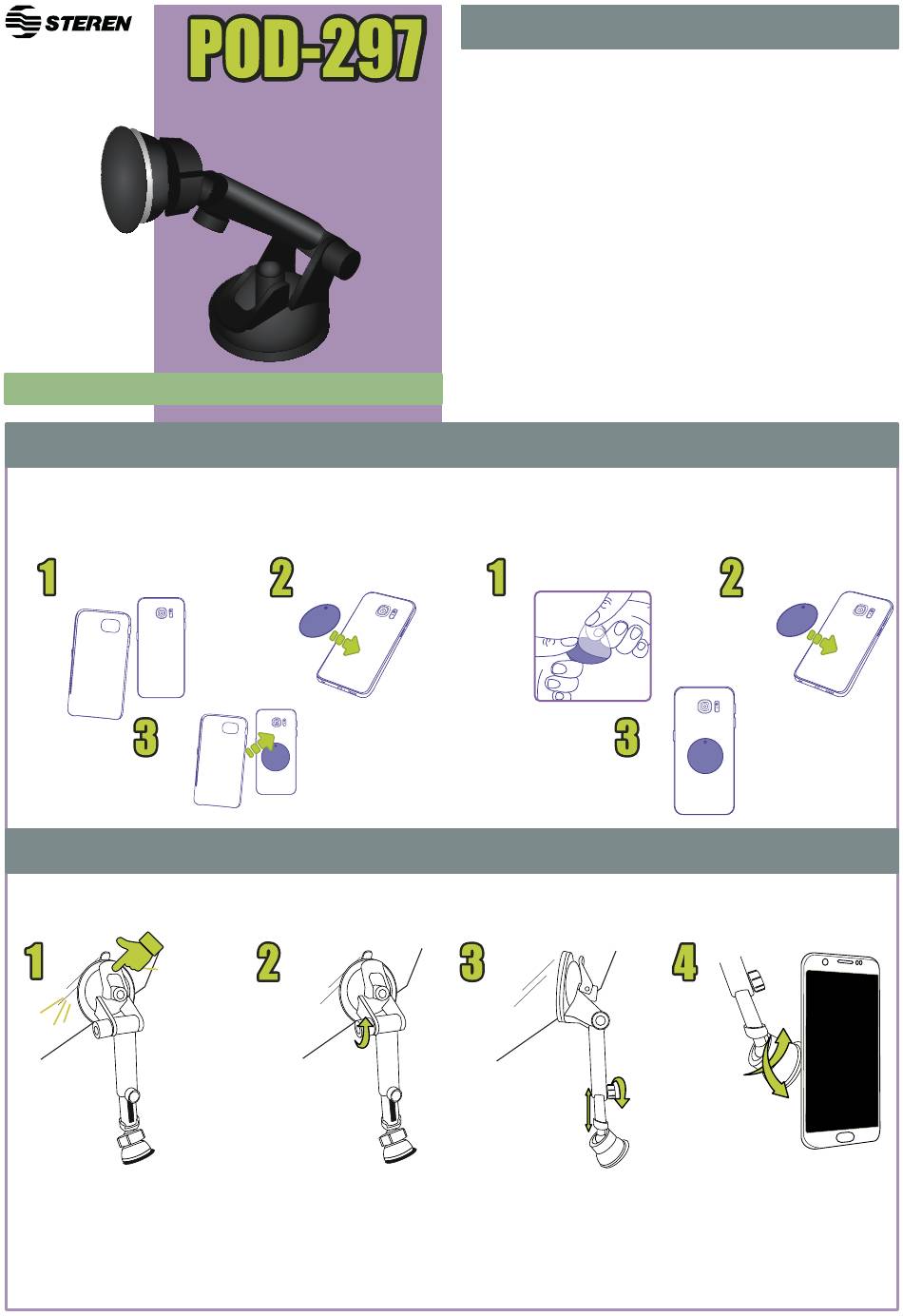 STEREN

POD-297

1

2

3

1

2

3

1

2

3

4