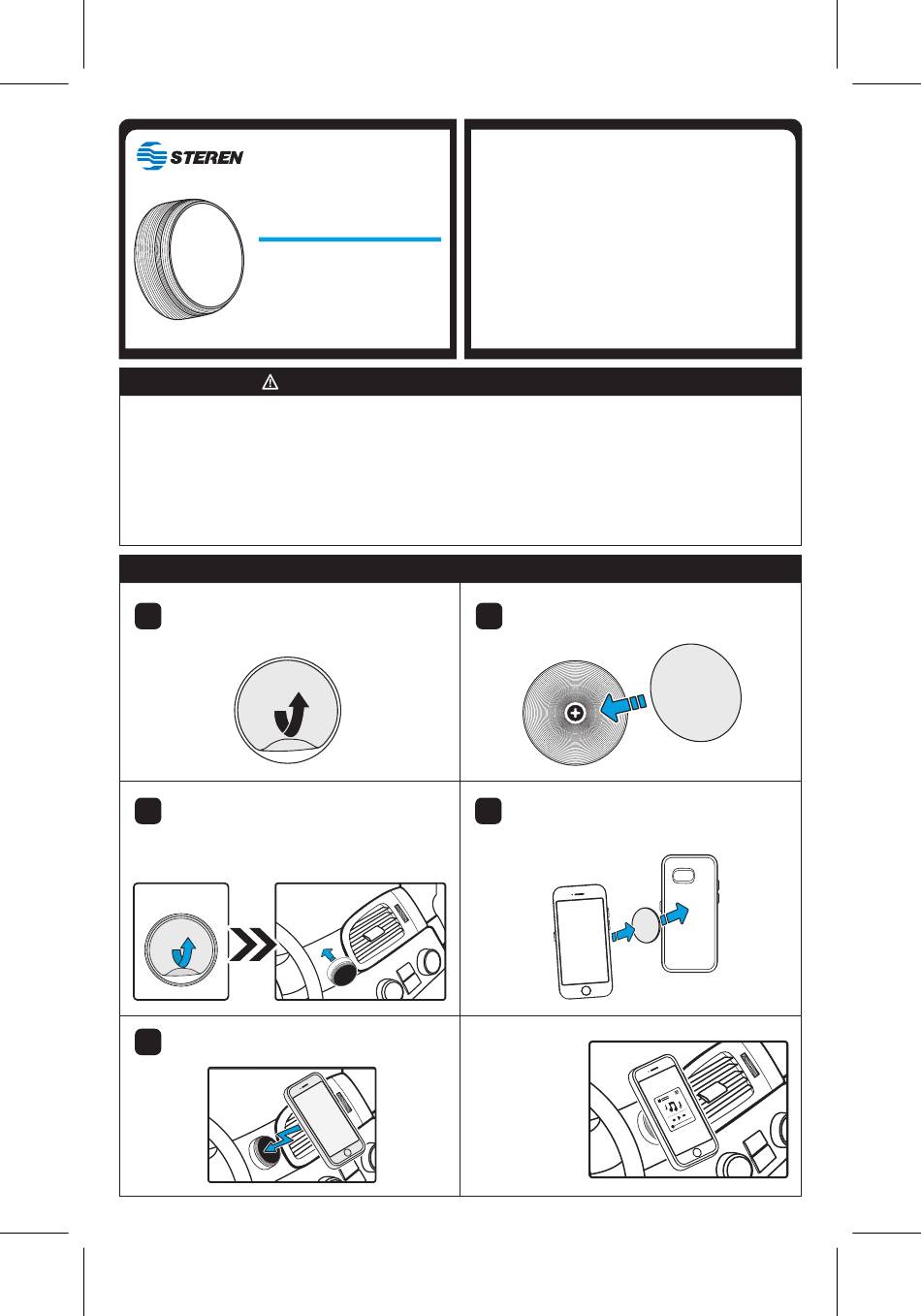 STEREN