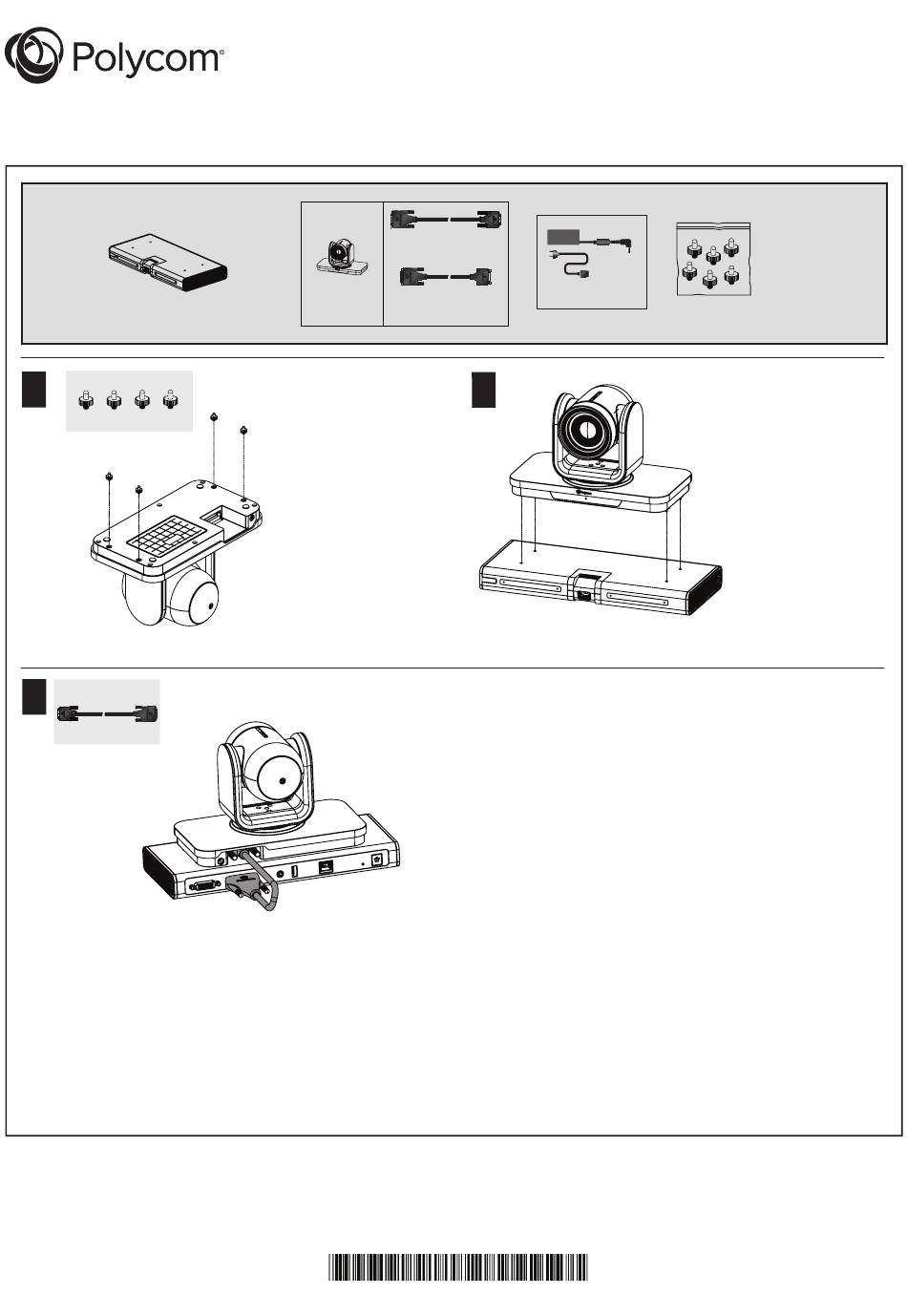 Polycom®