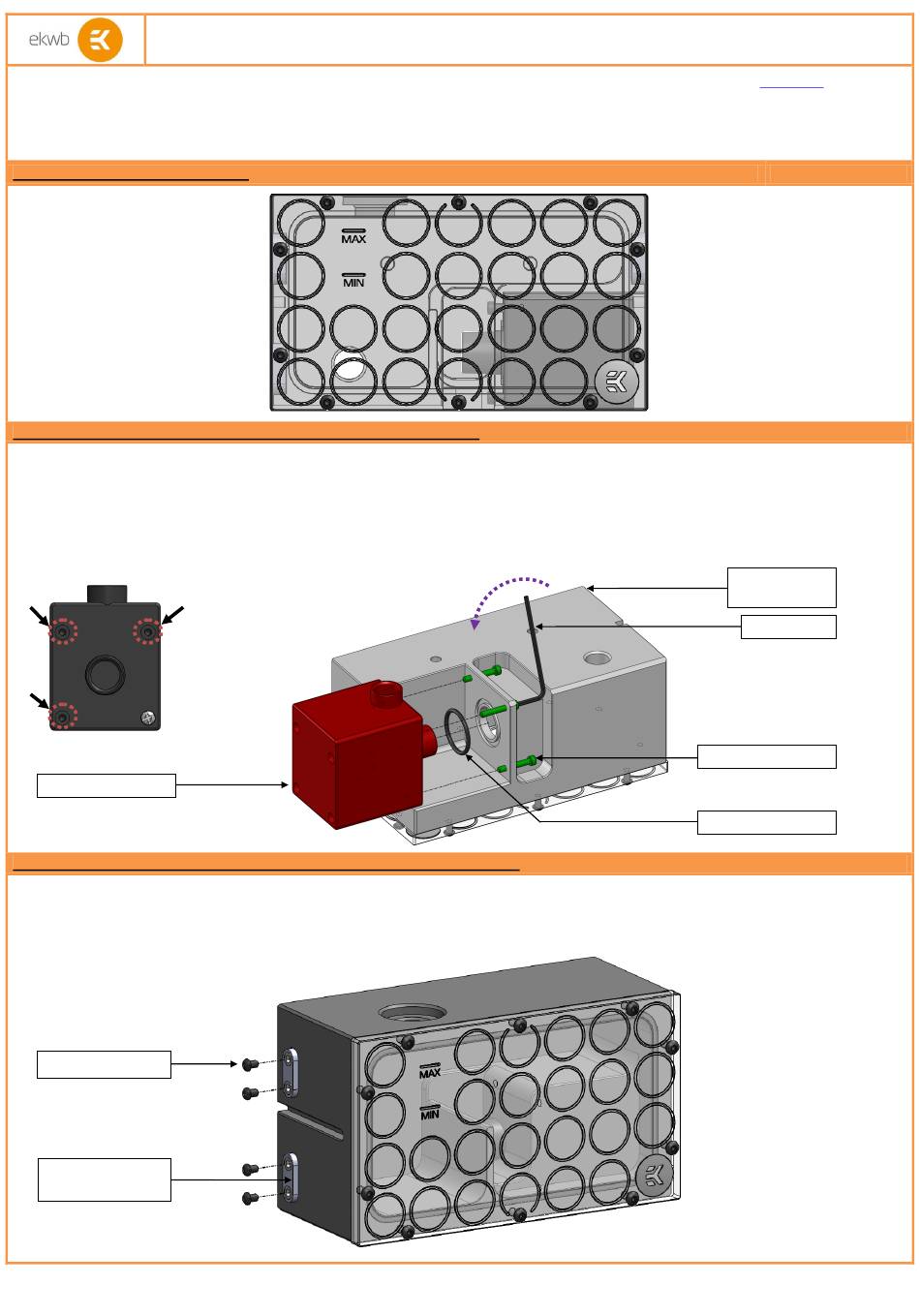 ekwb

MAX
MIN

MAX
MIN