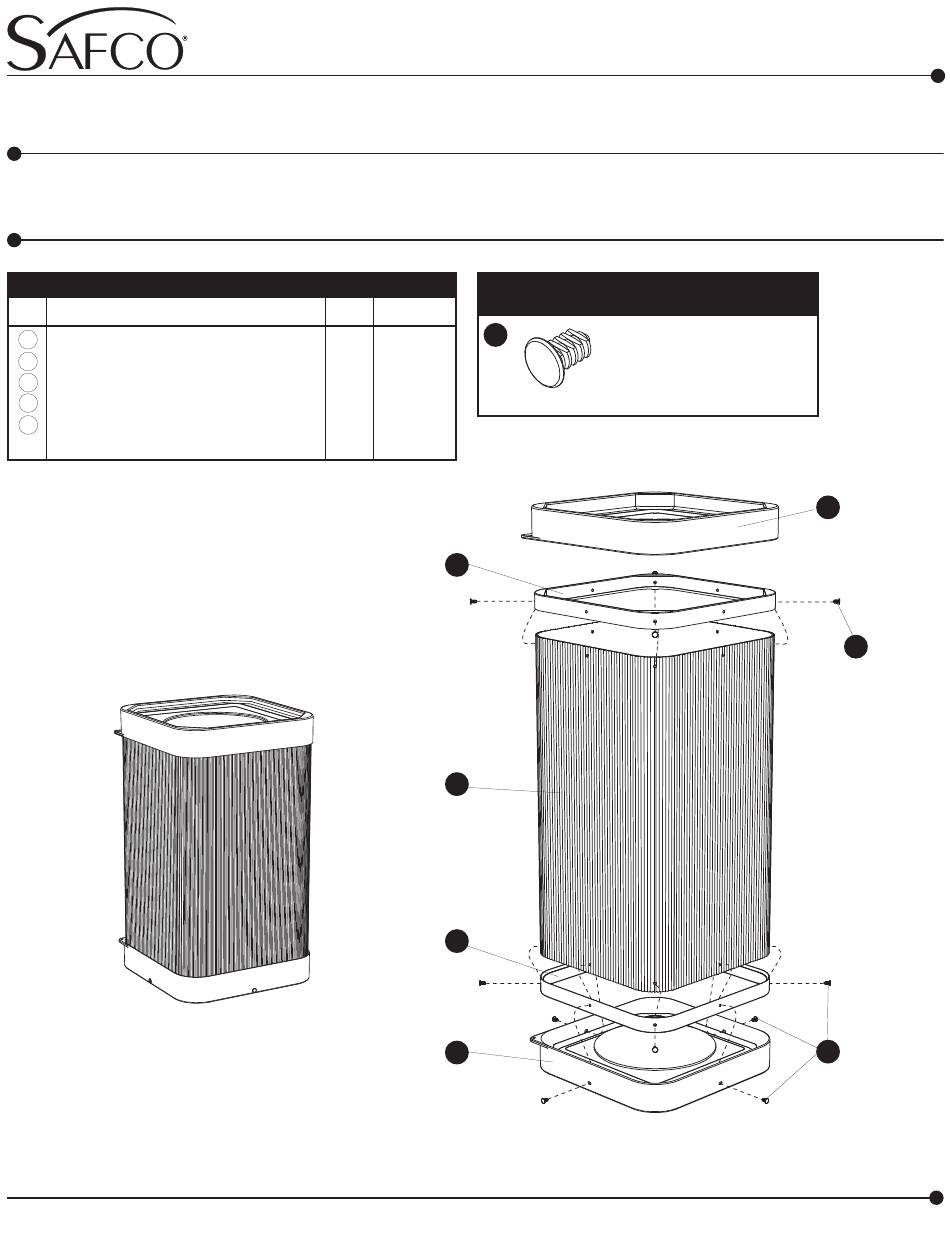 SAFCO®