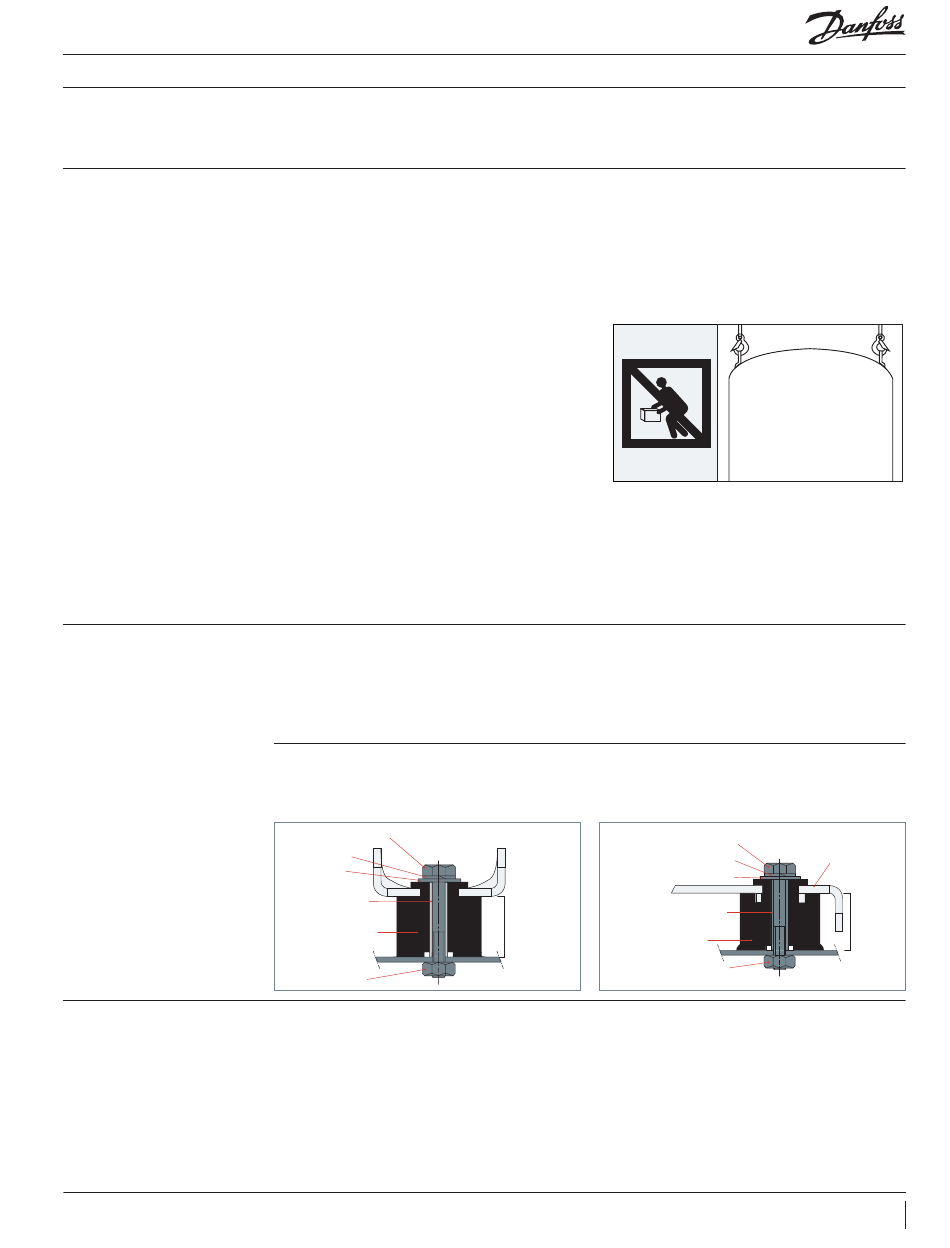 Danfoss