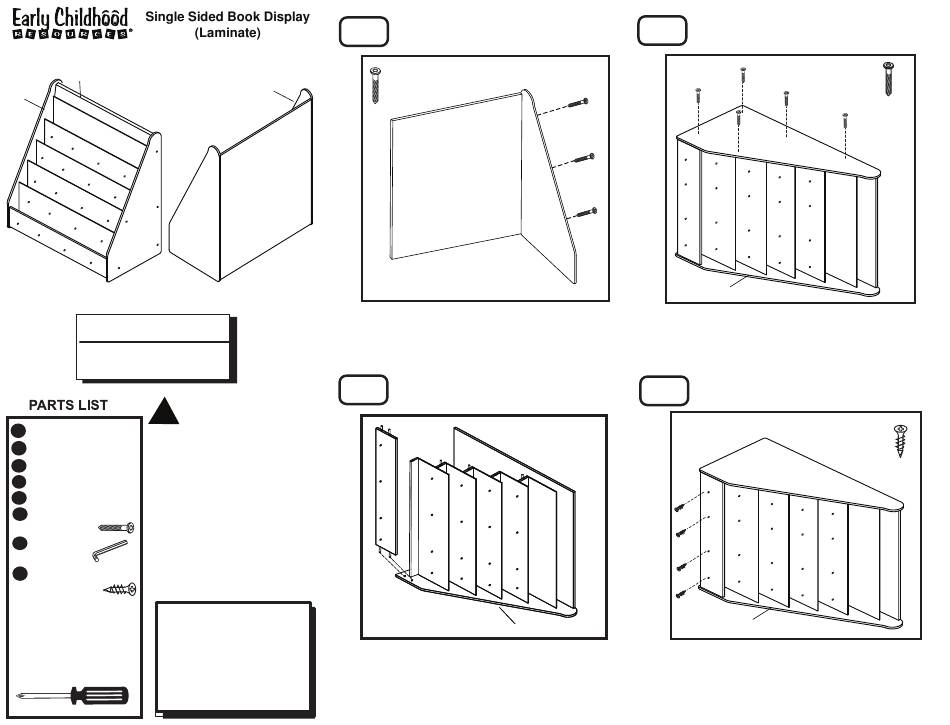 Early Childhood RESOURCES®

Single Sided Book Display (Laminate)

PARTS LIST