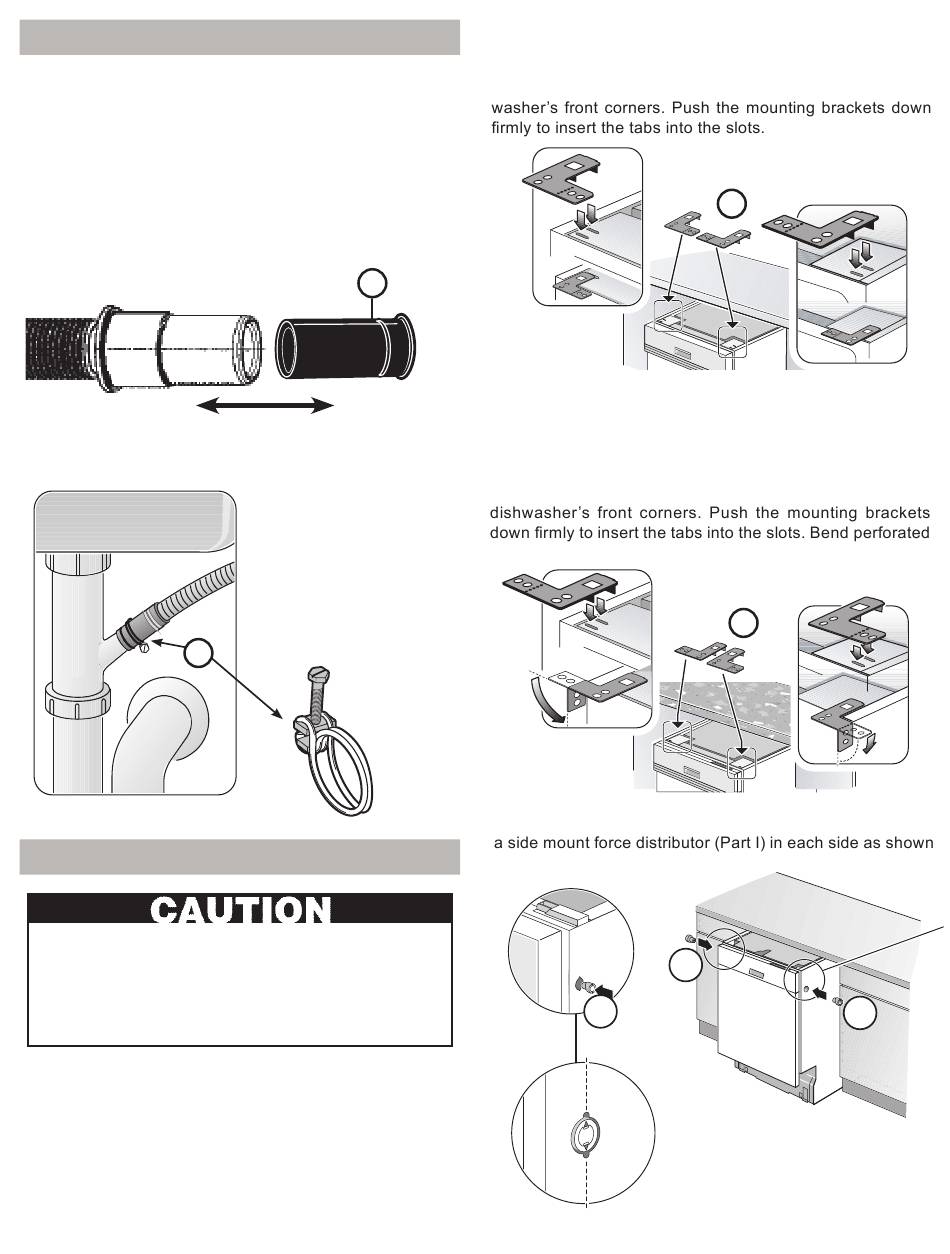 washer's front corners. Push the mounting brackets down firmly to insert the tabs into the slots.

dishwasher's front corners. Push the mounting brackets down firmly to insert the tabs into the slots. Bend perforated

a side mount force distributor (Part I) in each side as shown

CAUTION