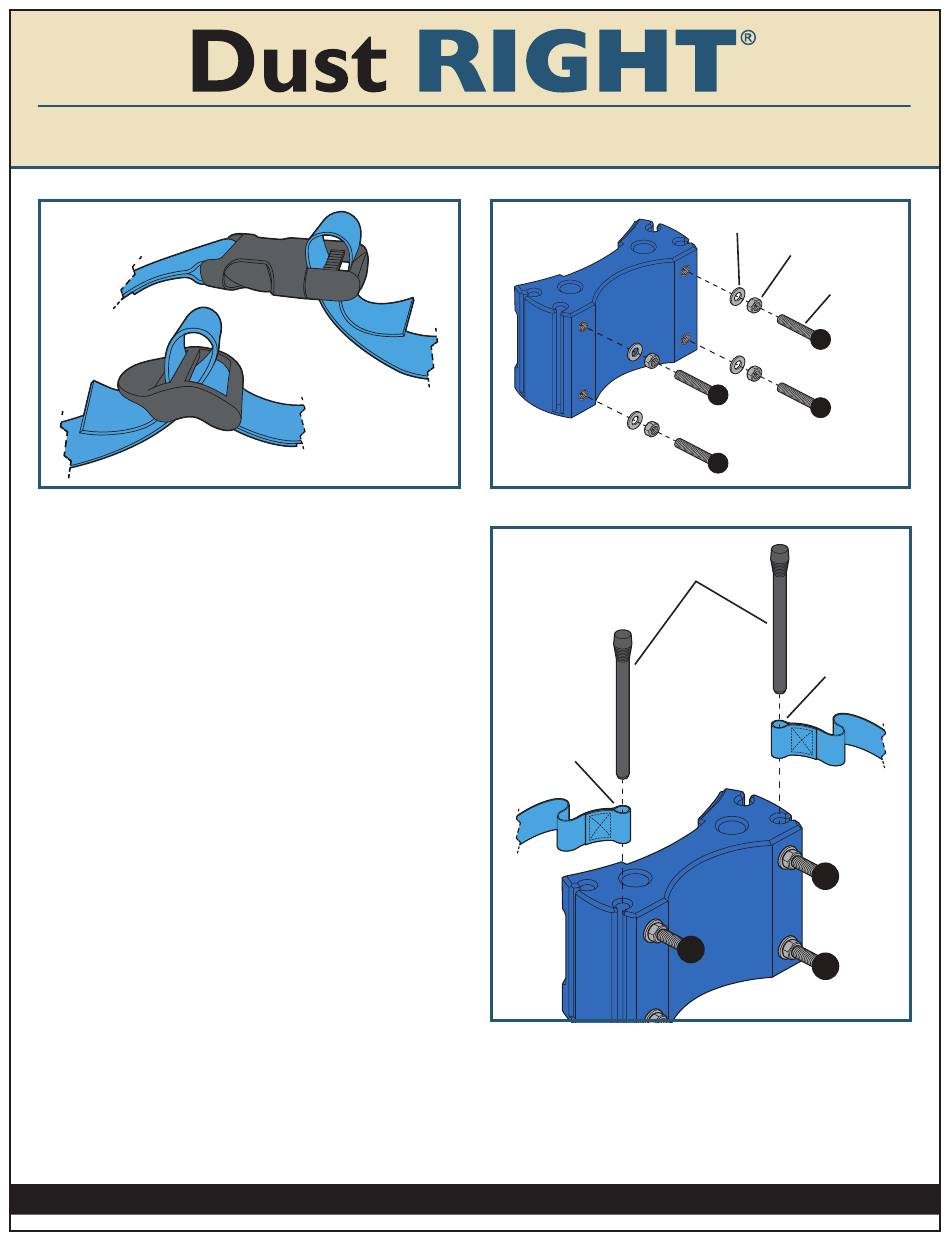 Dust RIGHT®