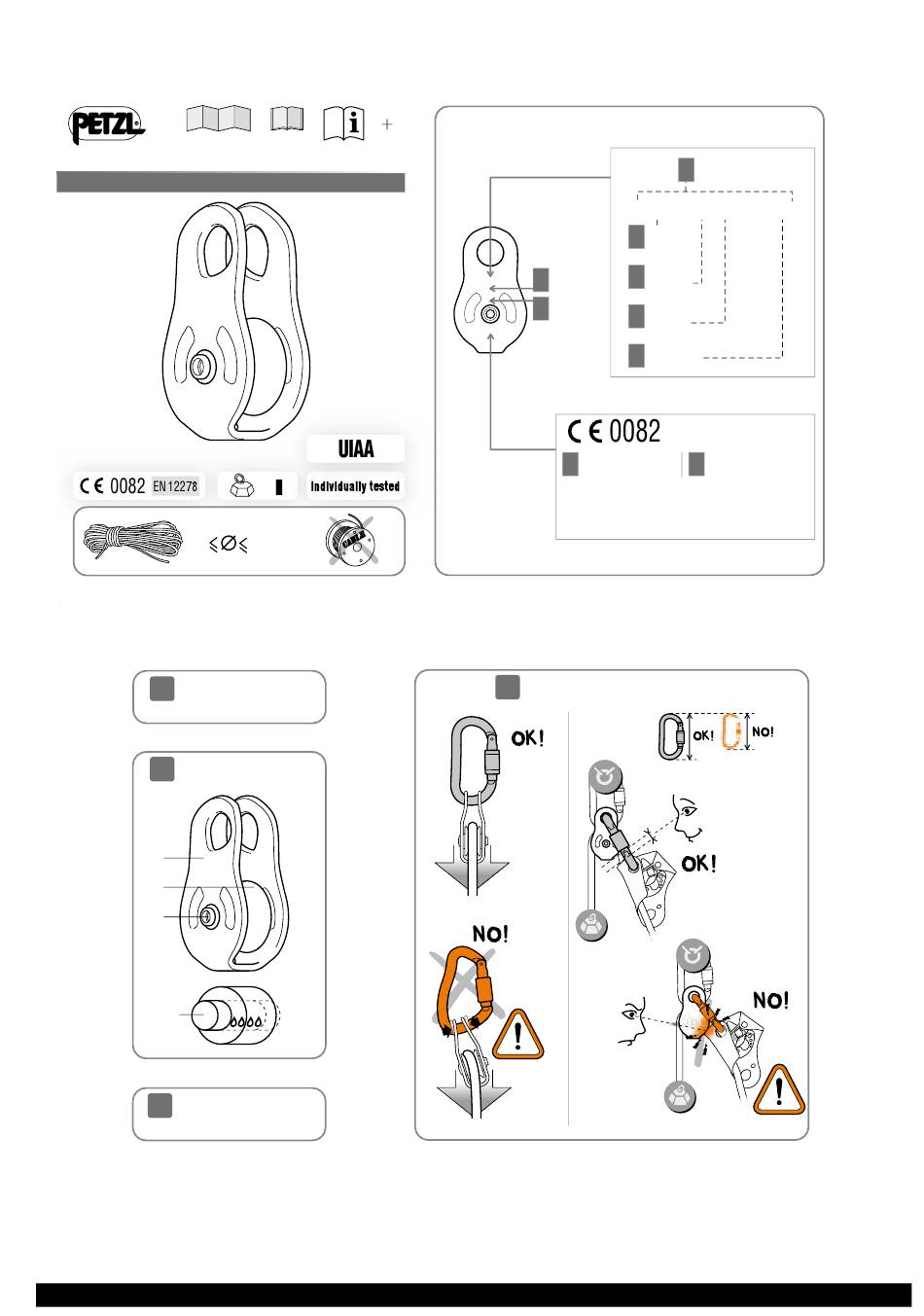 PETZL

+

UIAA

CE 0082 EN 12278

individually tested

CABLE

CE 0082

OK!

OK! NO!

OK!

NO!

NO!