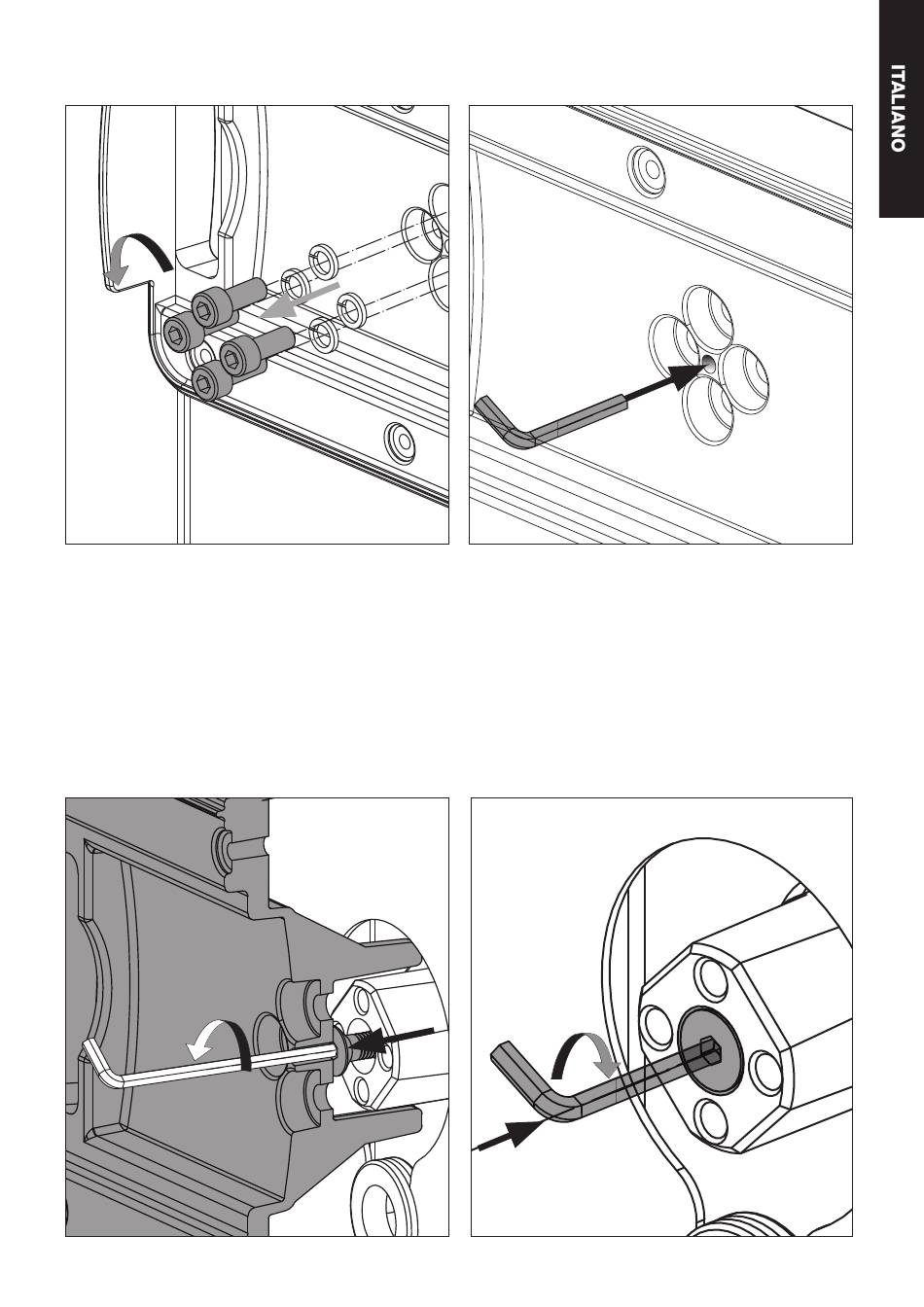 ITALIANO