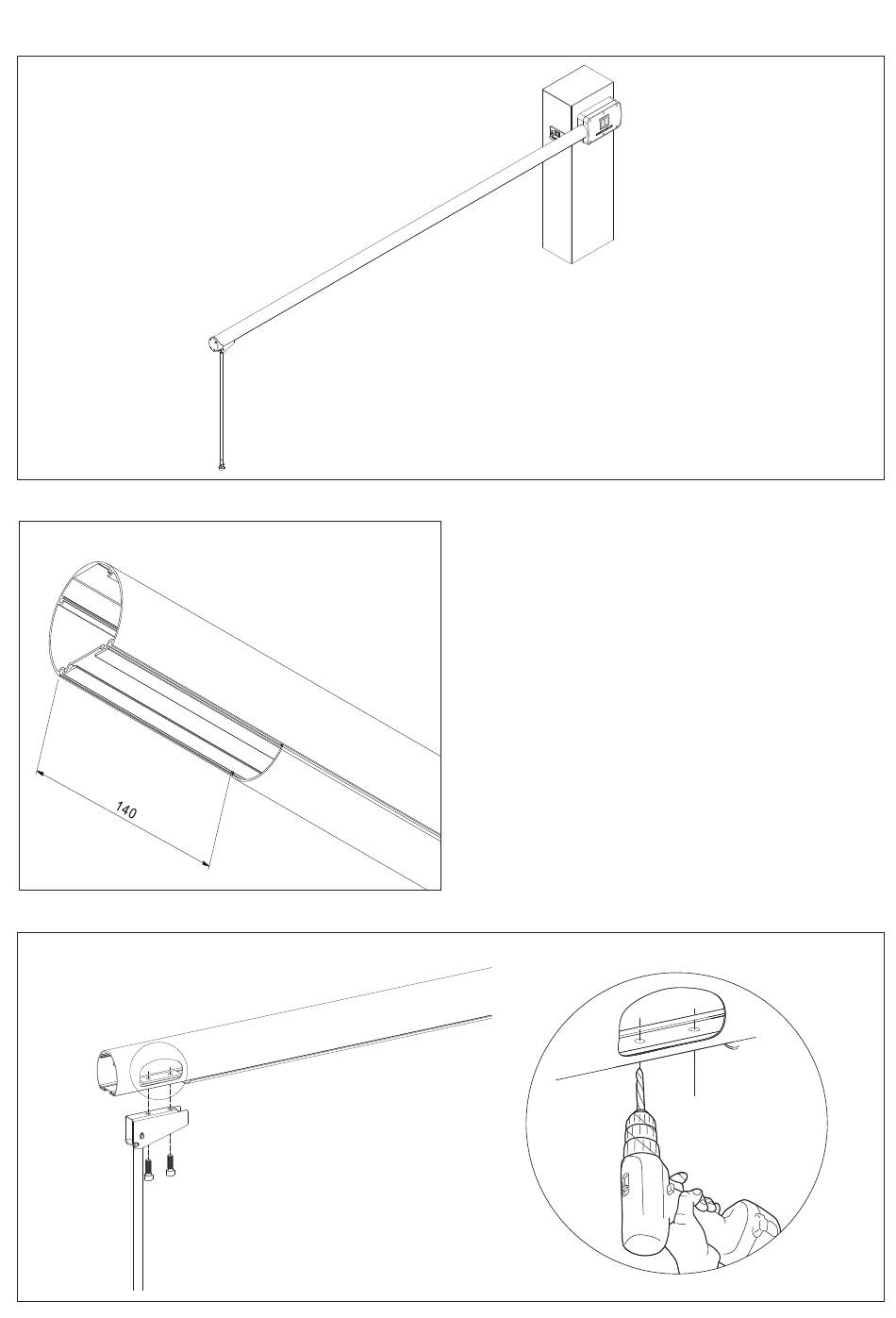 140