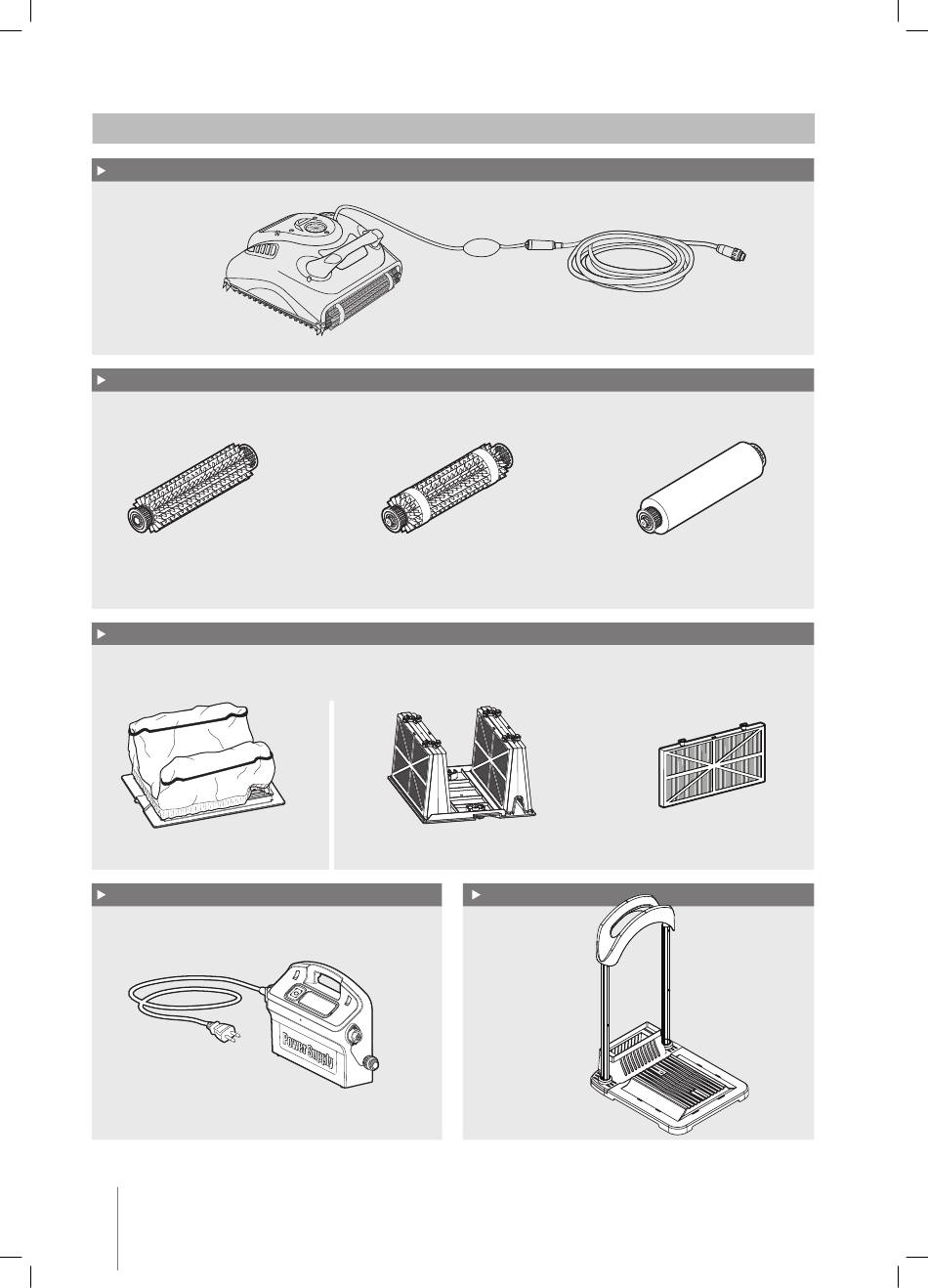 Power Supply