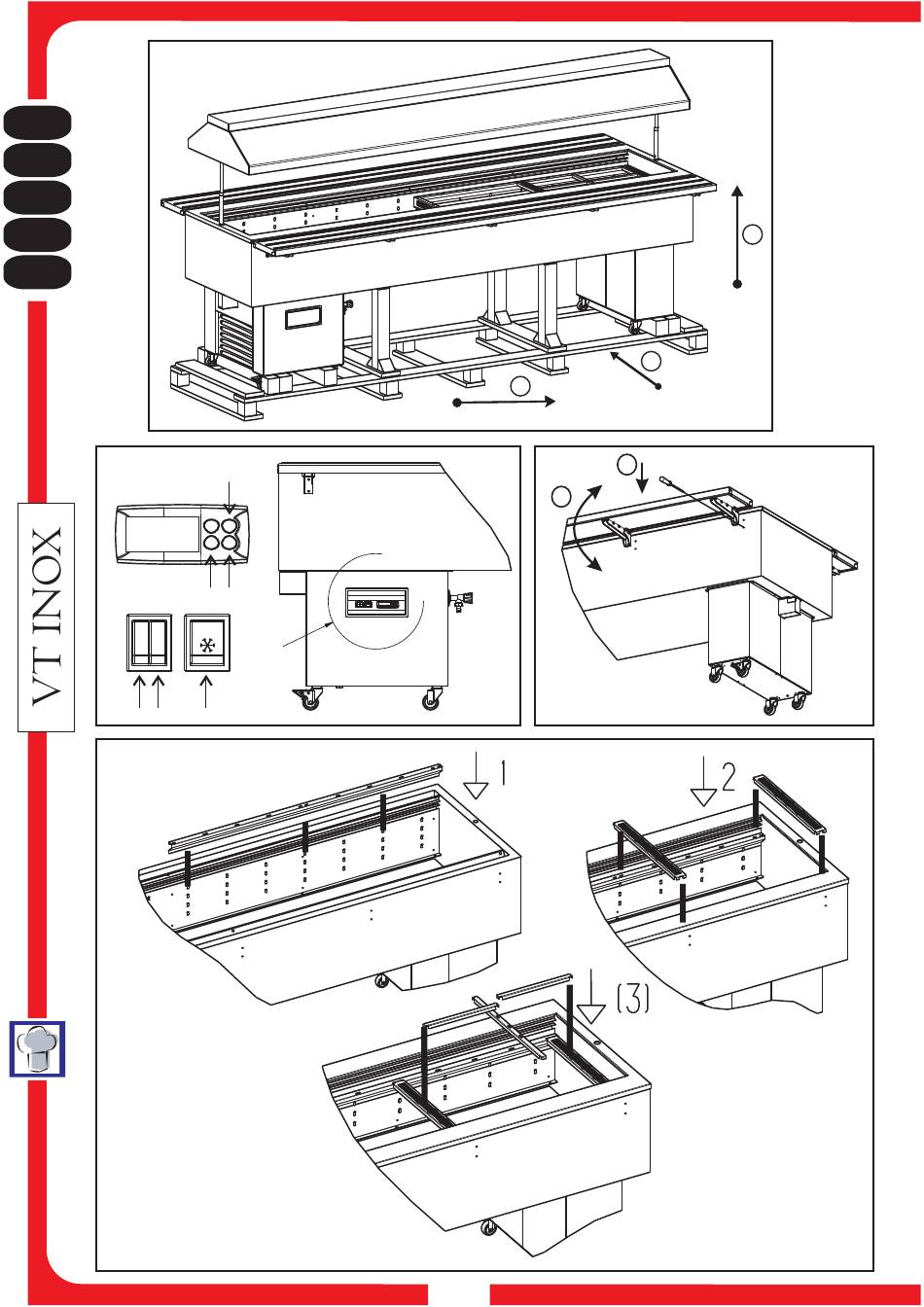 VT INOX

1

2

(3)