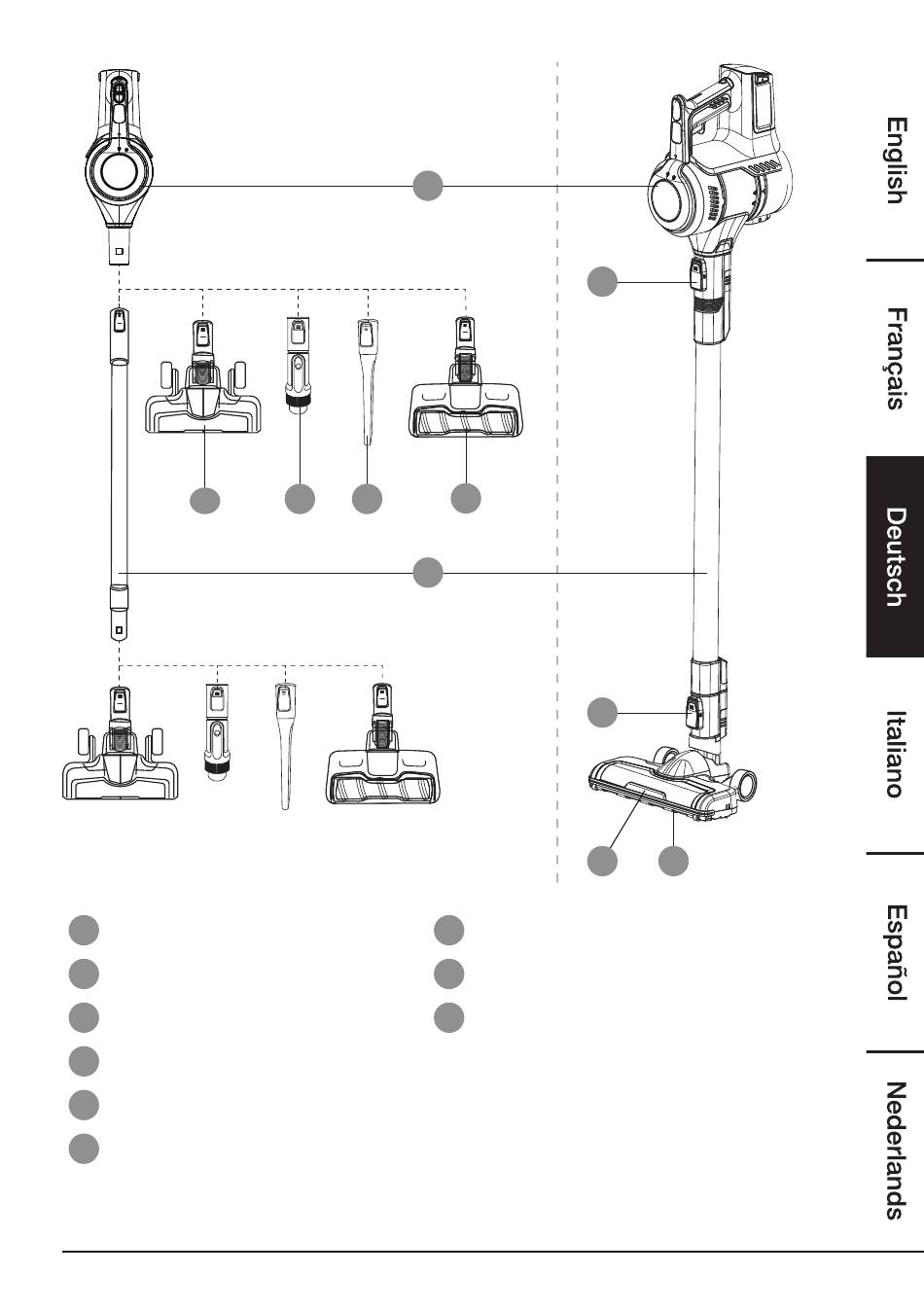 English

Français

Deutsch

Italiano

Español

Nederlands