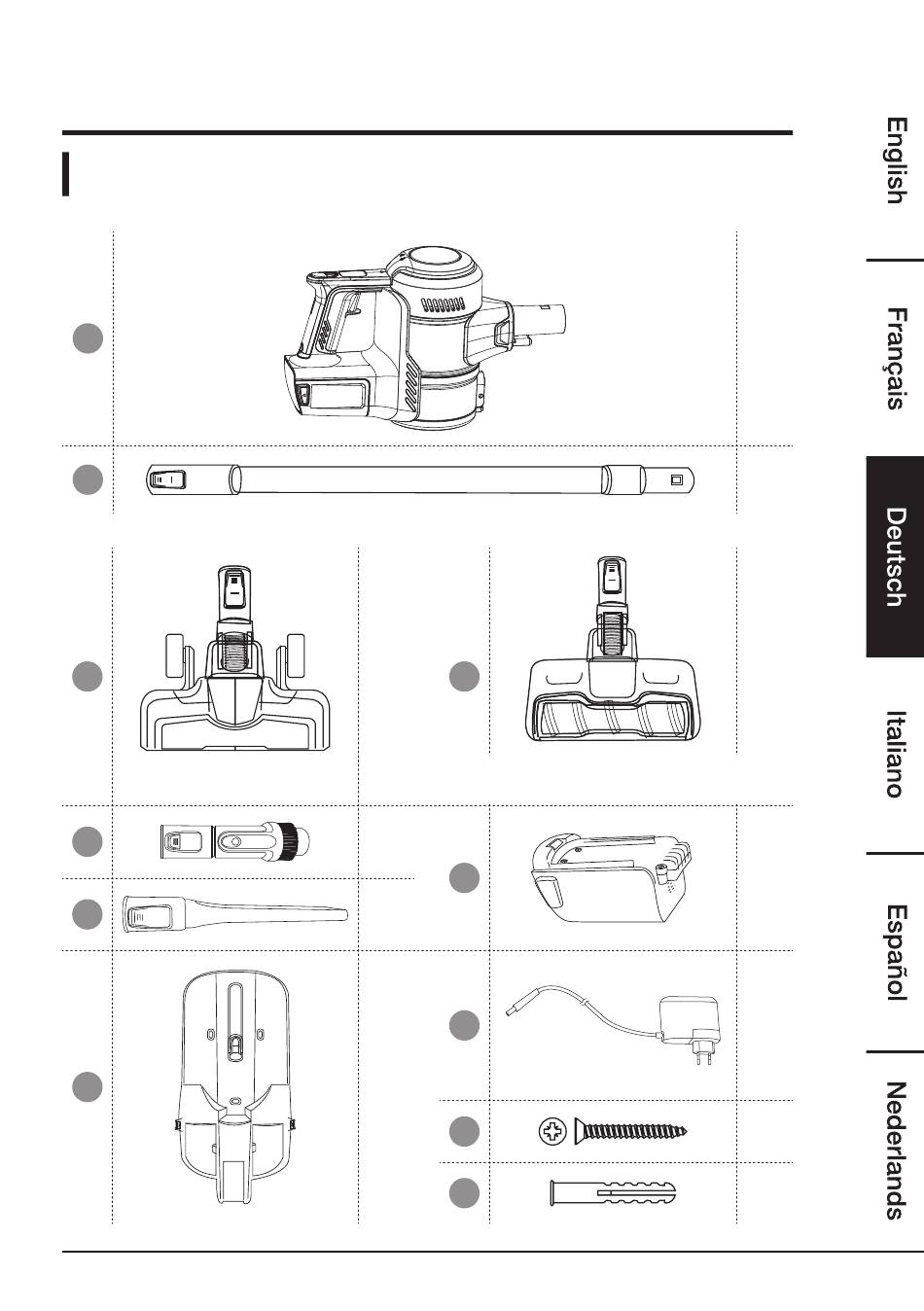 English

Français

Deutsch

Italiano

Español

Nederlands