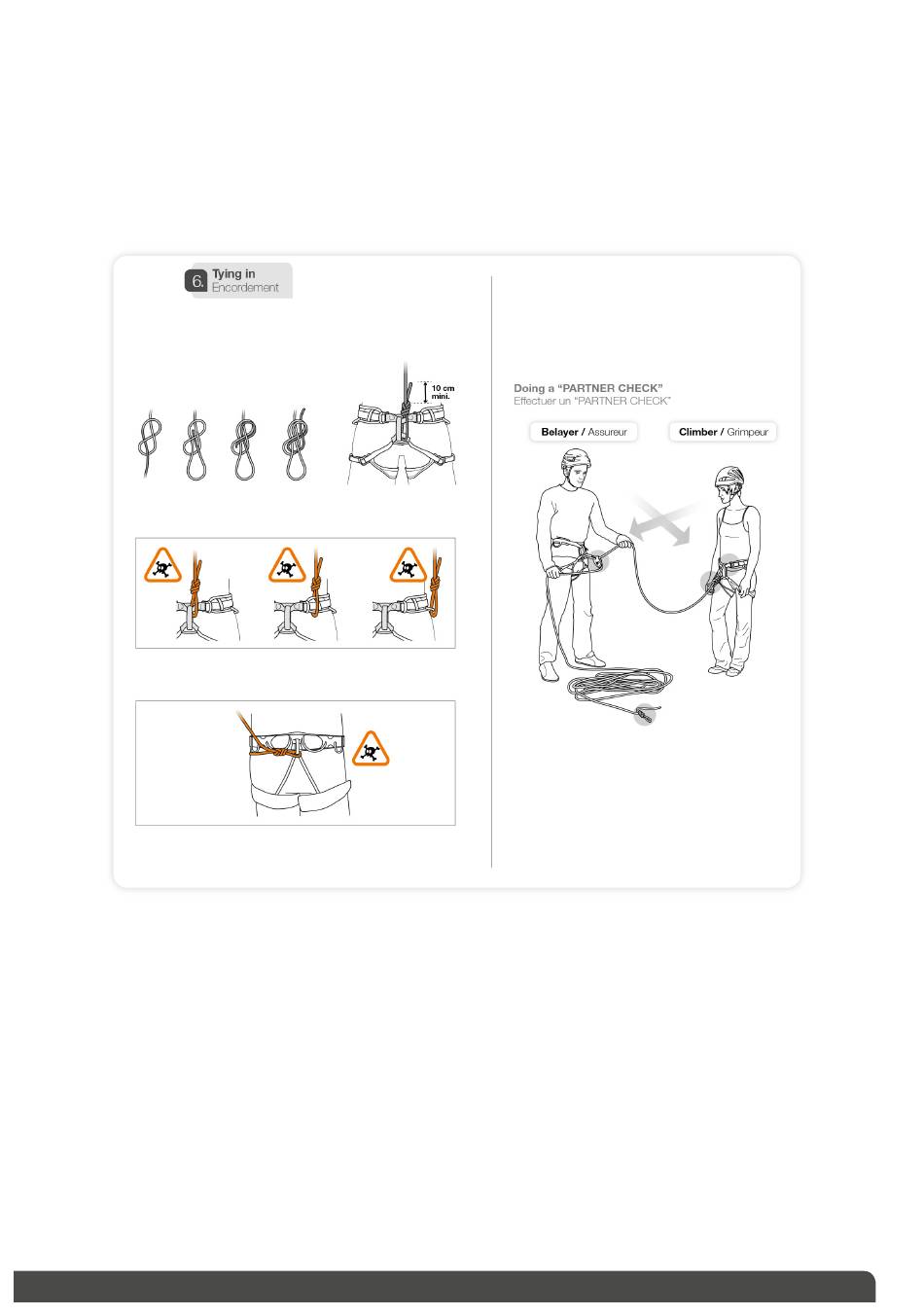 6. Tying in
Encordement

10 cm
mini.

Doing a "PARTNER CHECK"
Effectuer un "PARTNER CHECK"

Belayer / Assureur

Climber / Grimpeur