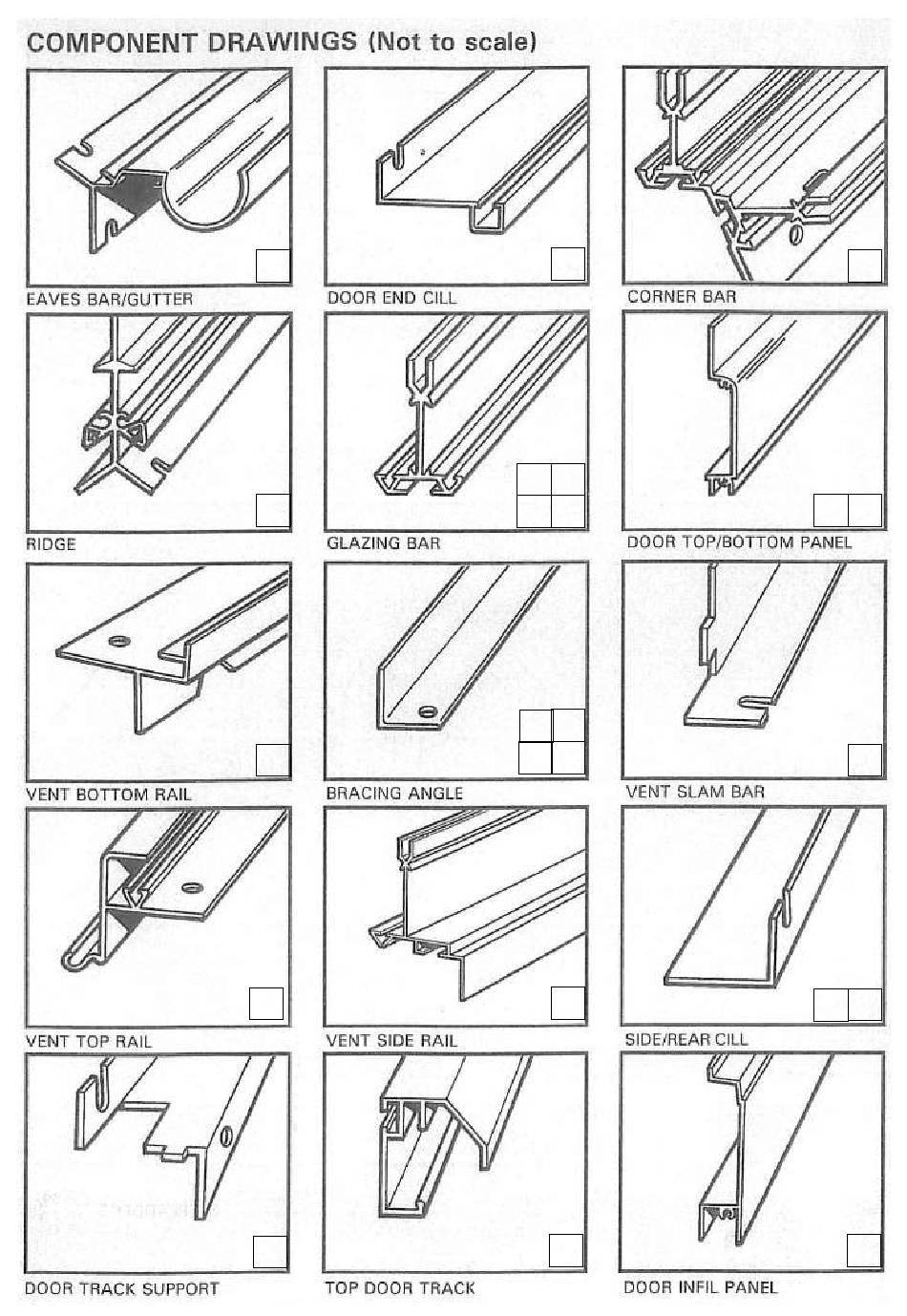 COMPONENT DRAWINGS (Not to scale)

EAVES BAR/GUTTER

DOOR END CILL

CORNER BAR

RIDGE

GLAZING BAR

DOOR TOP/BOTTOM PANEL

VENT BOTTOM RAIL

BRACING ANGLE

VENT SLAM BAR

VENT TOP RAIL

VENT SIDE RAIL

SIDE/REAR CILL

DOOR TRACK SUPPORT

TOP DOOR TRACK

DOOR INFIL PANEL