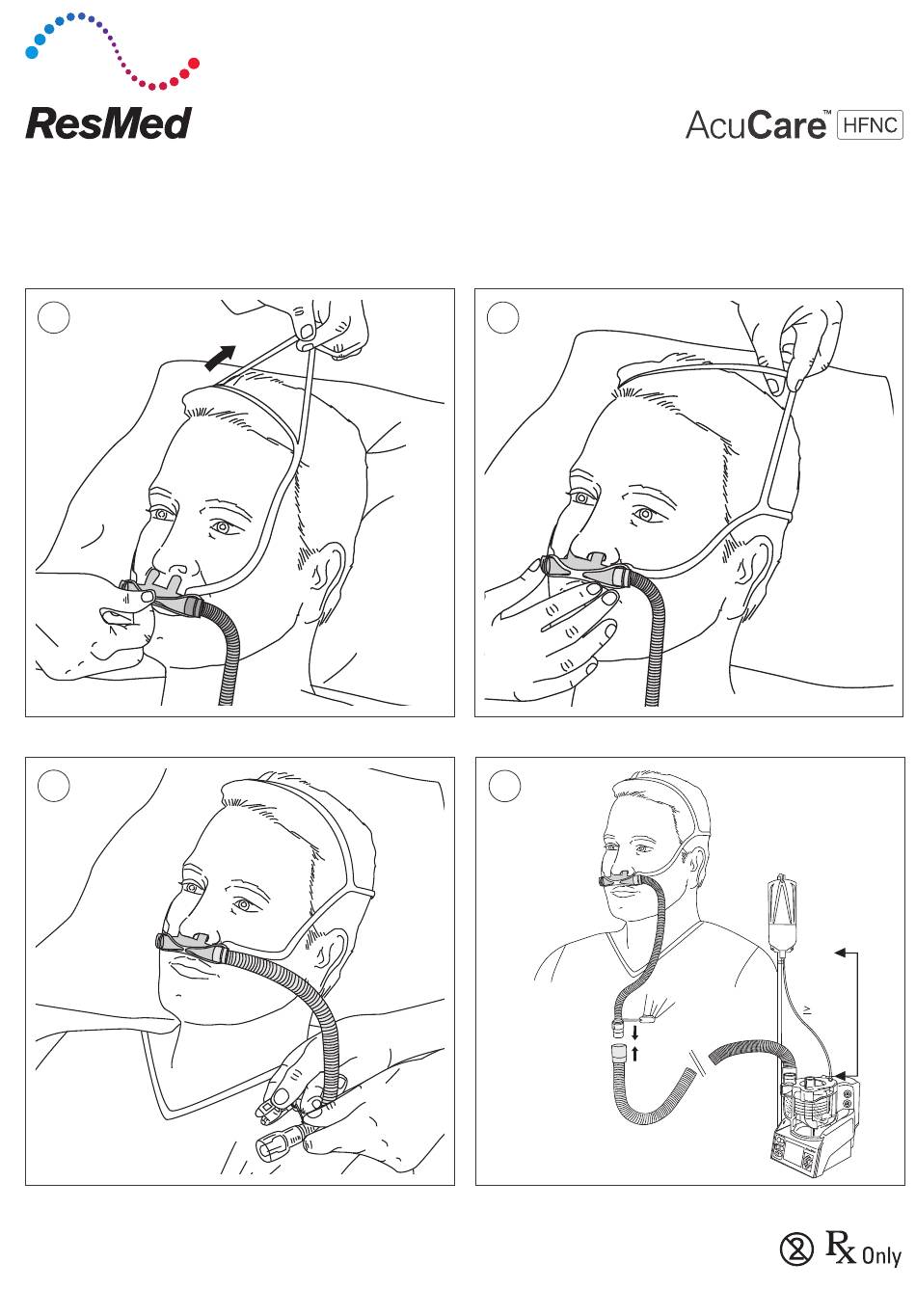 ResMed

AcuCare™ HFNC

Rx Only