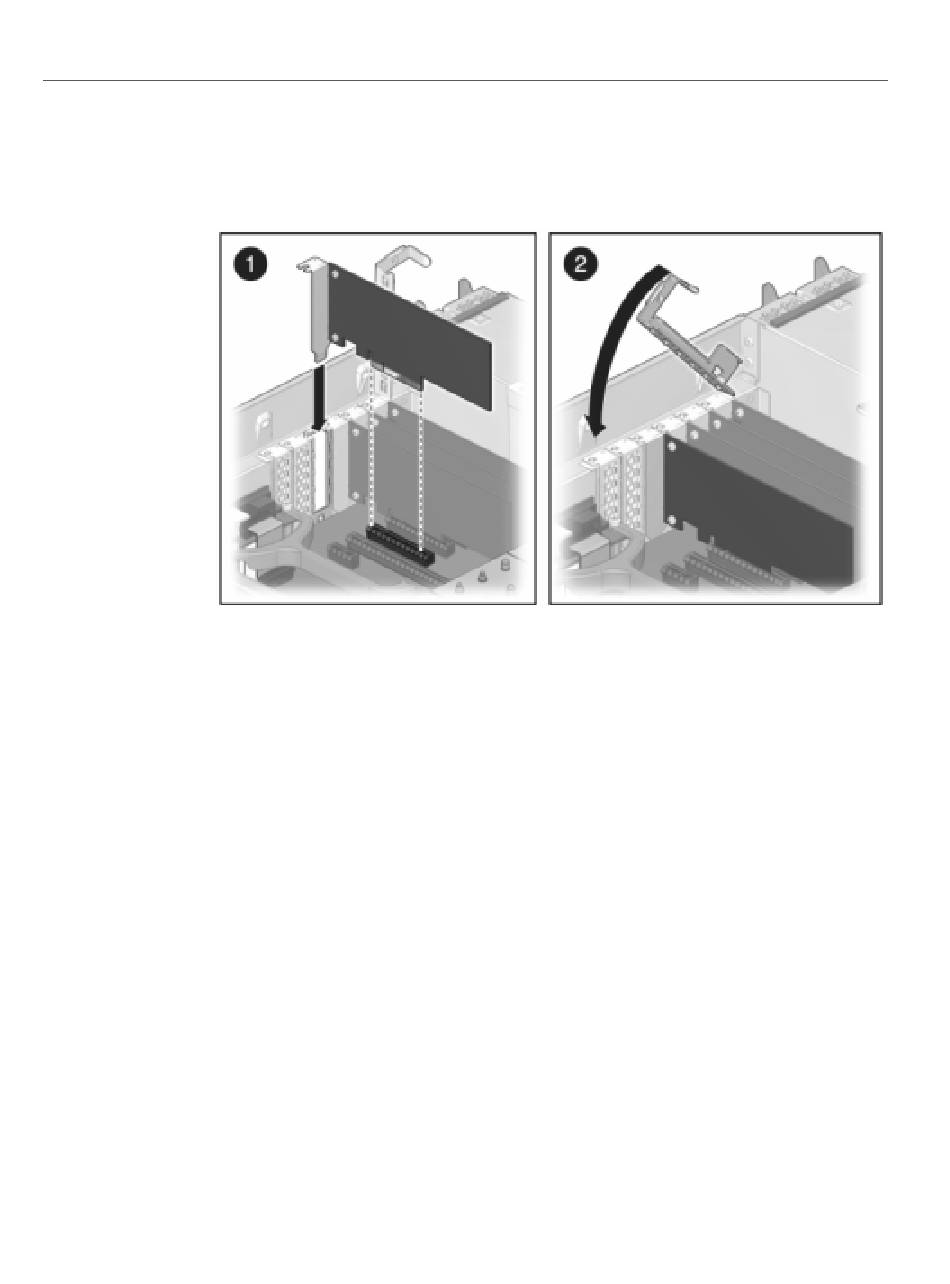 1

2