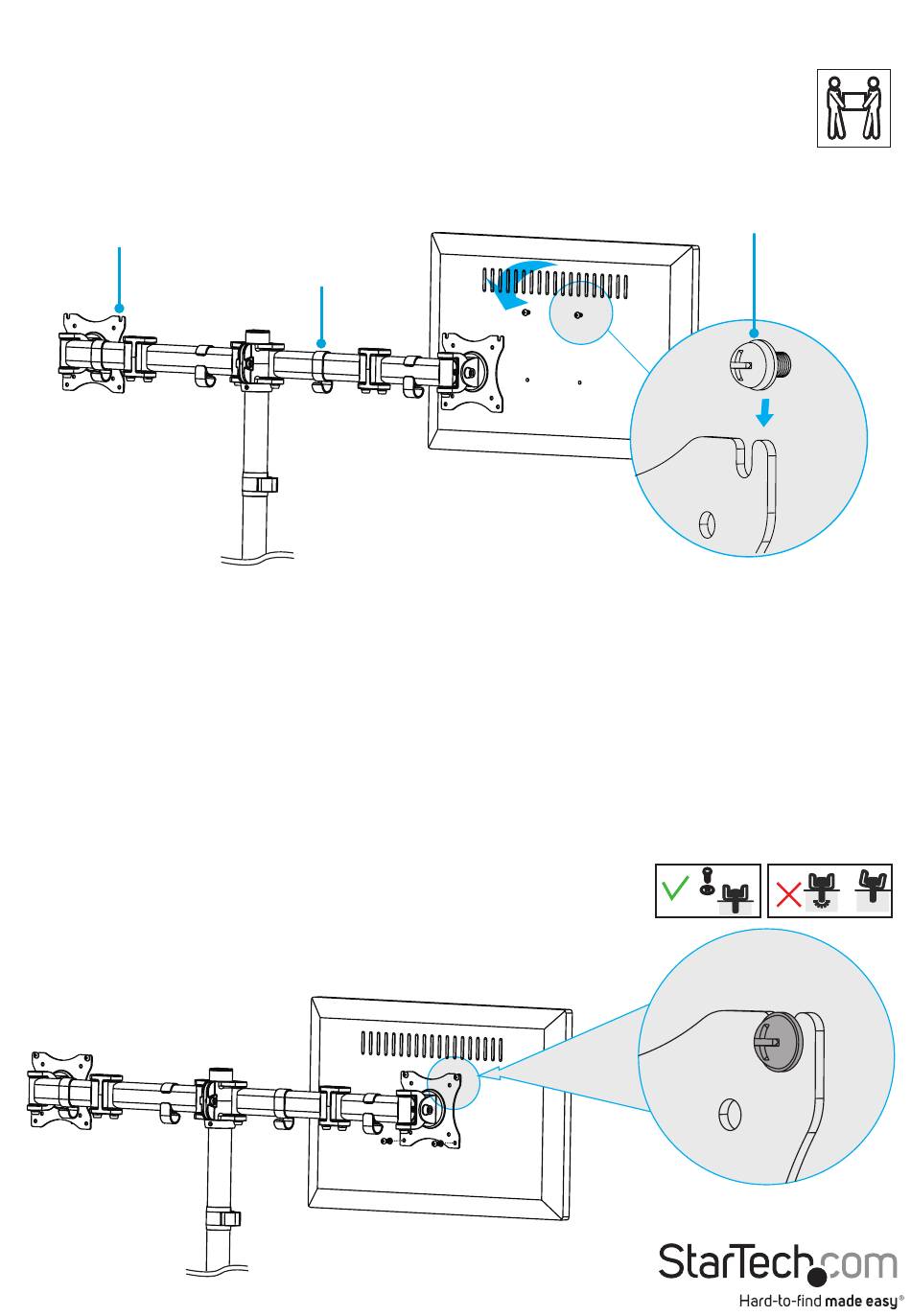 StarTech.com
Hard-to-find made easy®