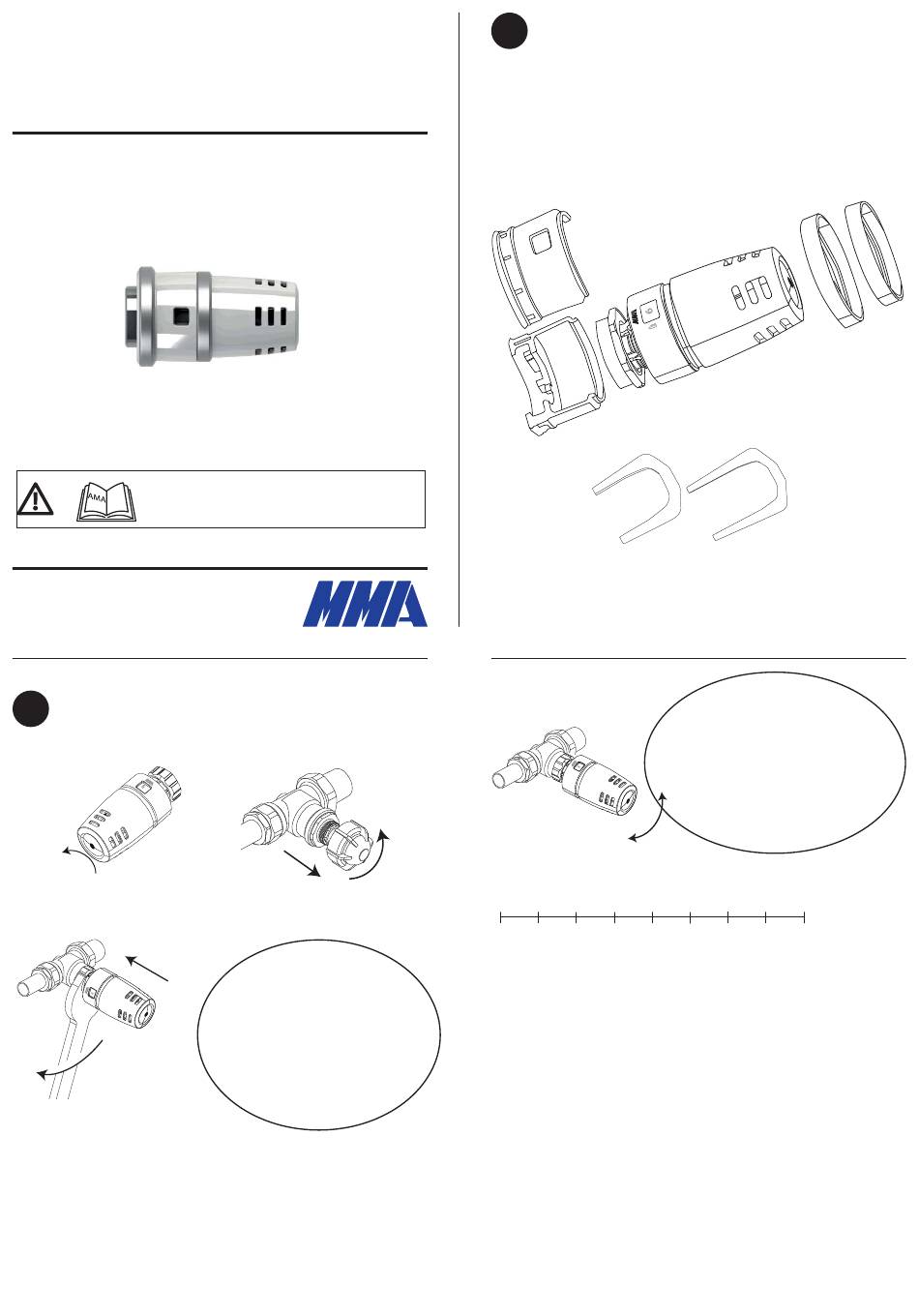 AMA

MMA