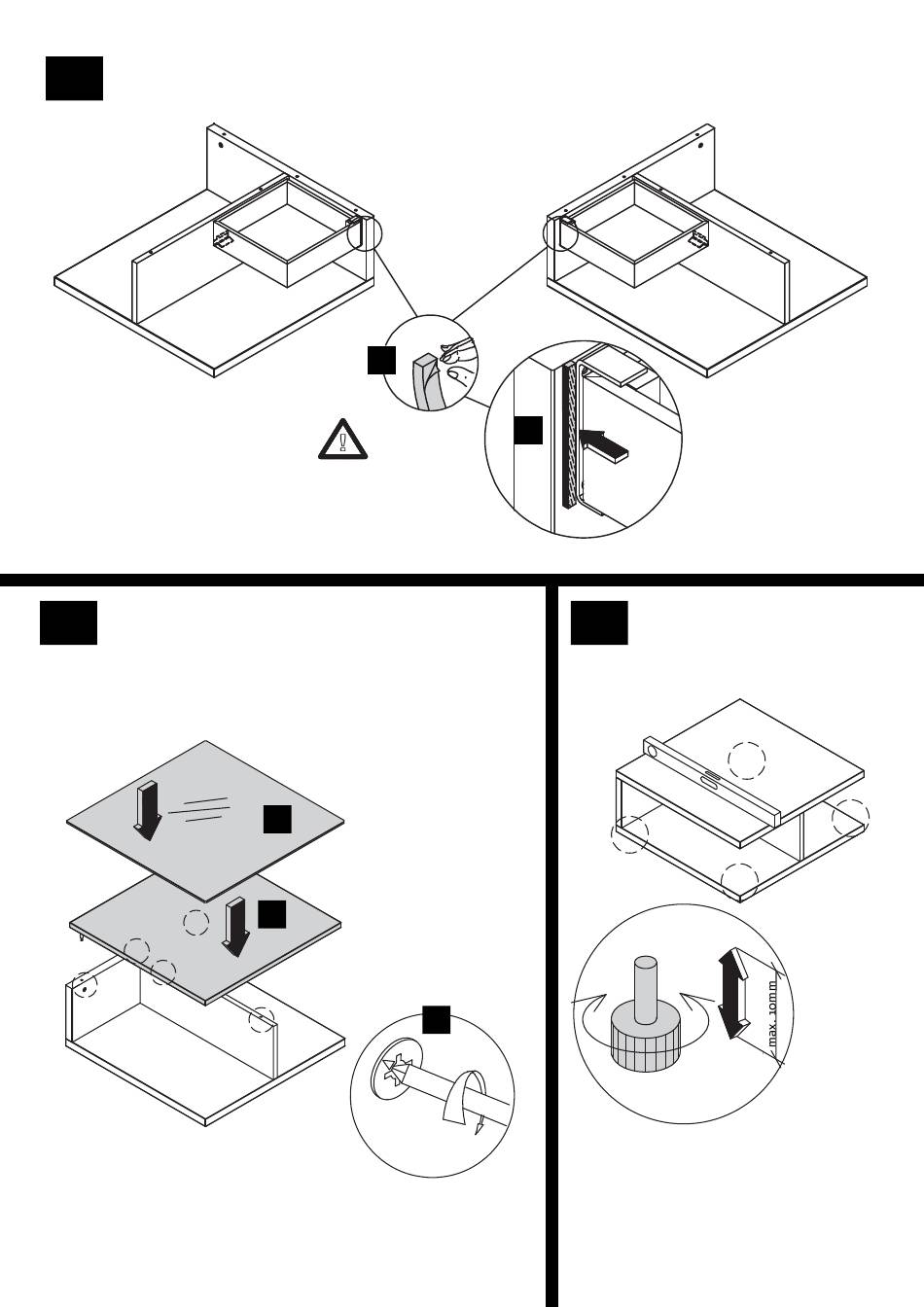 max. 10mm