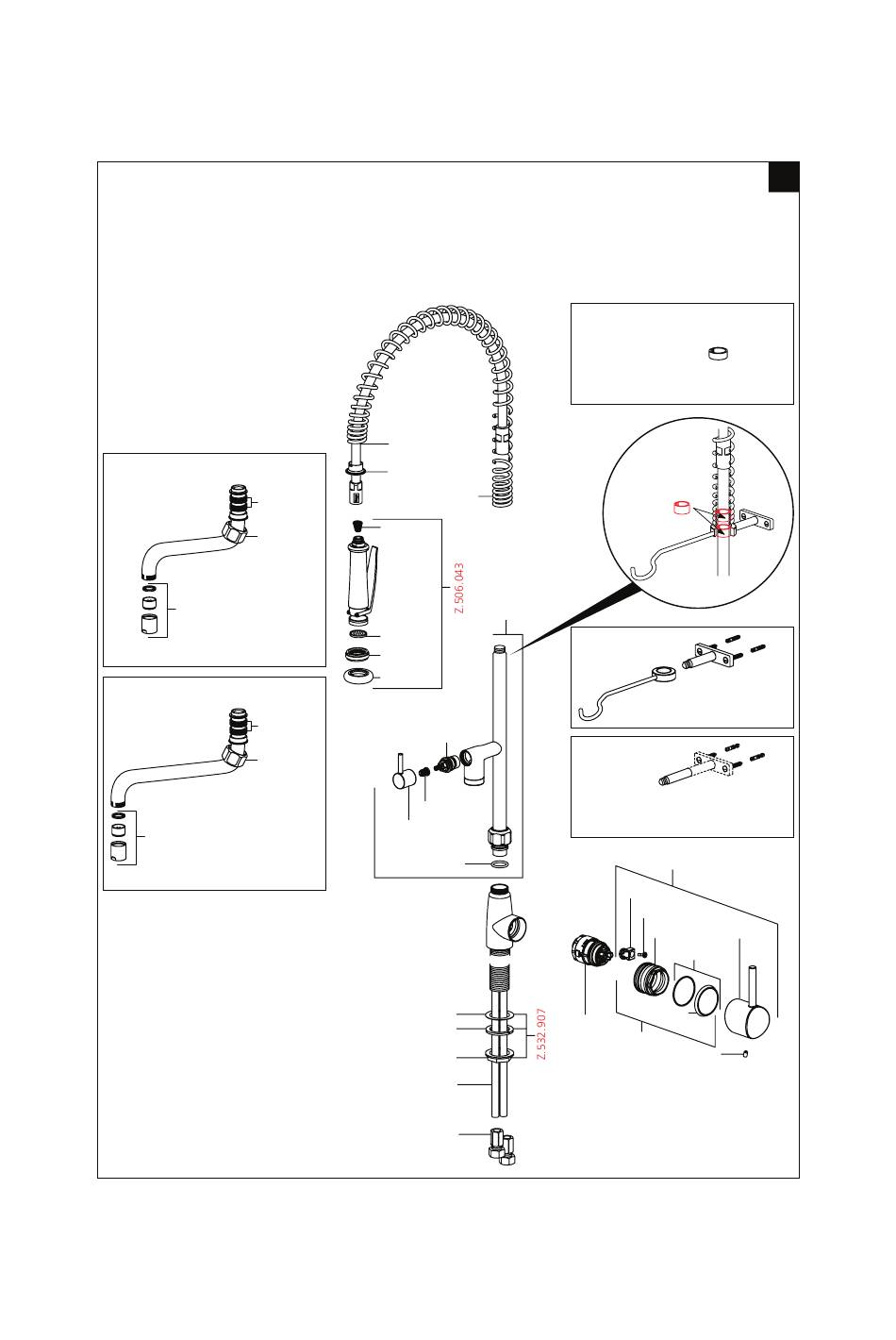 Z.506.043

Z.532.907