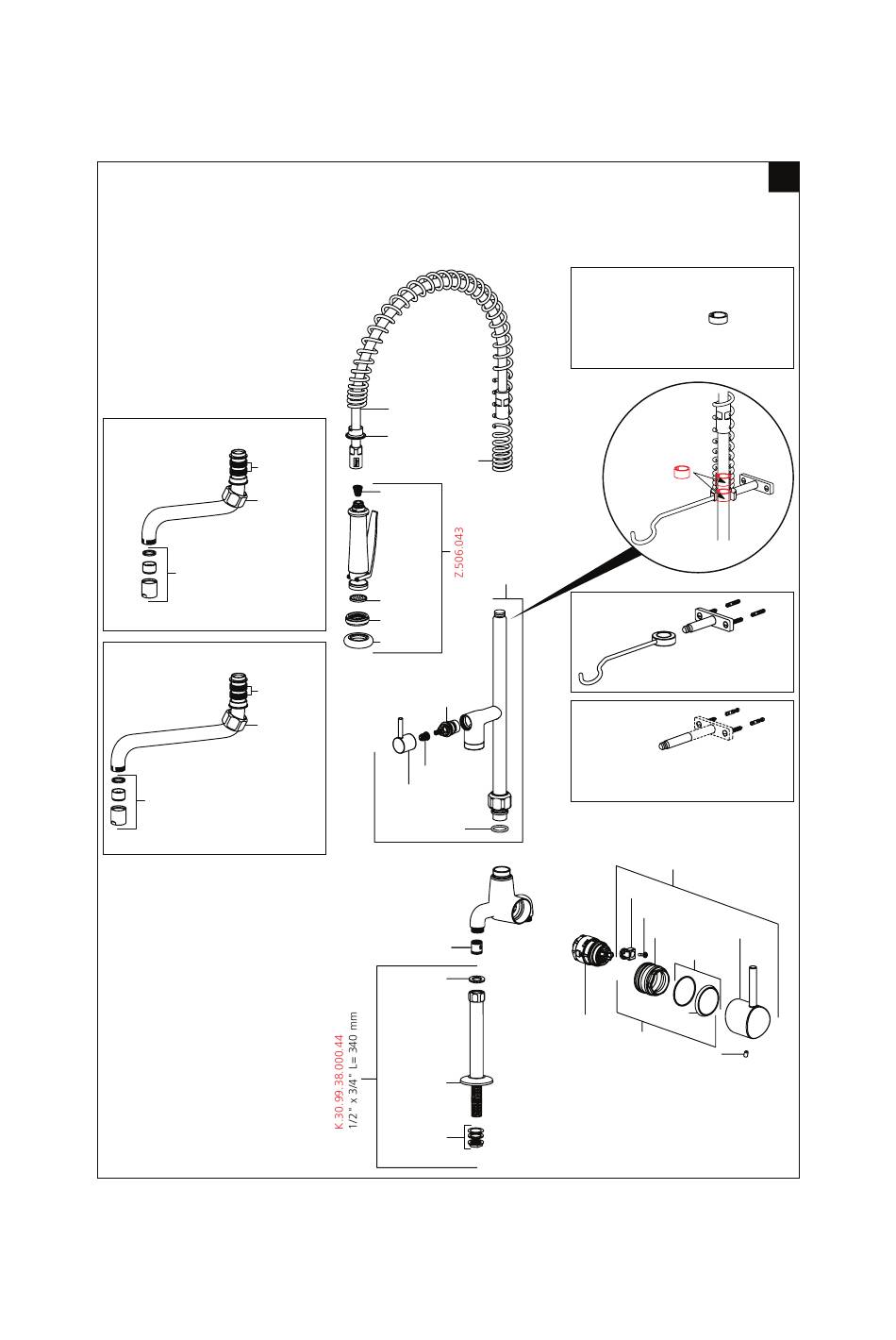 Z.506.043

K.30.99.38.000.44
1/2" x 3/4" L= 340 mm