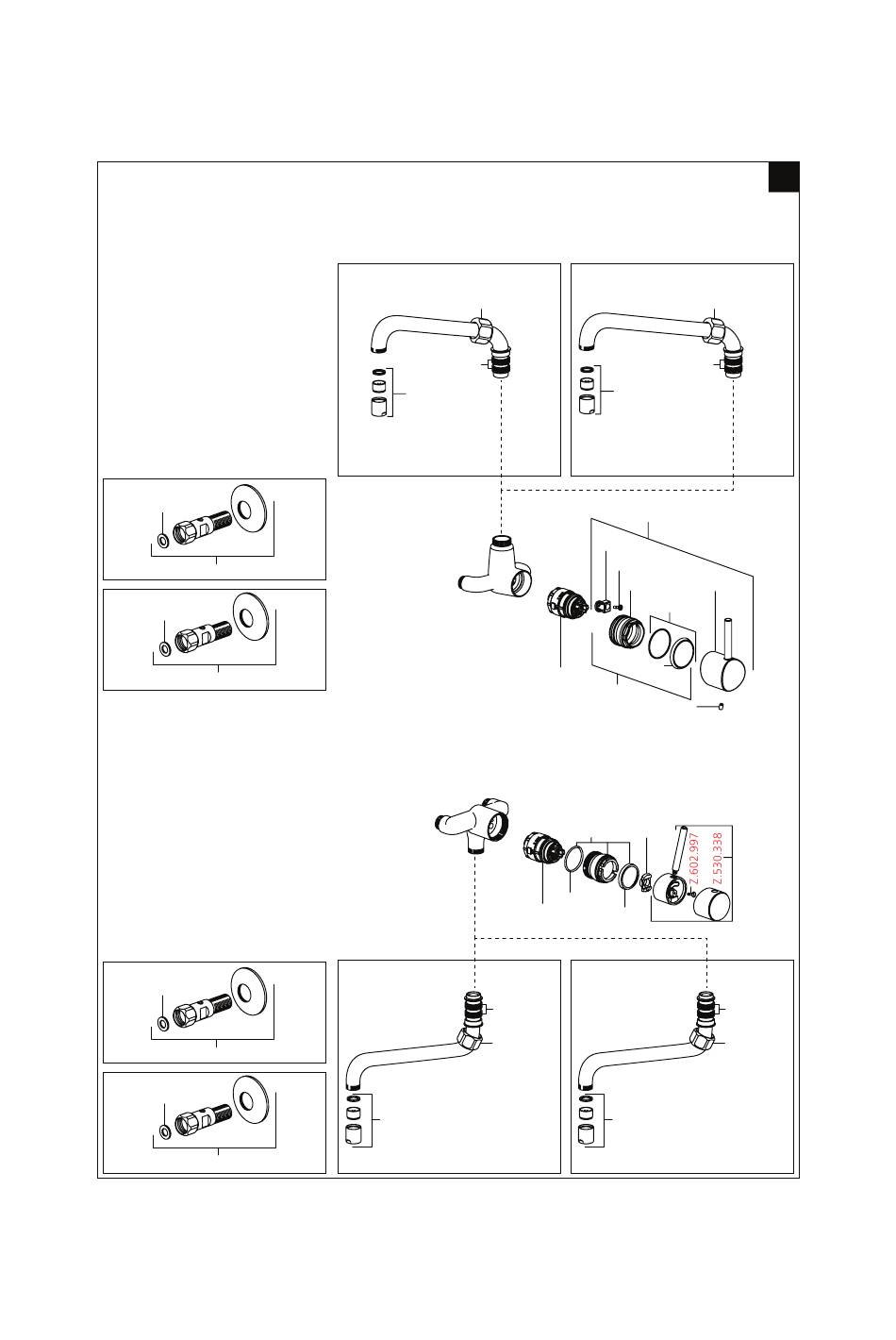 Z.602.997
Z.530.338