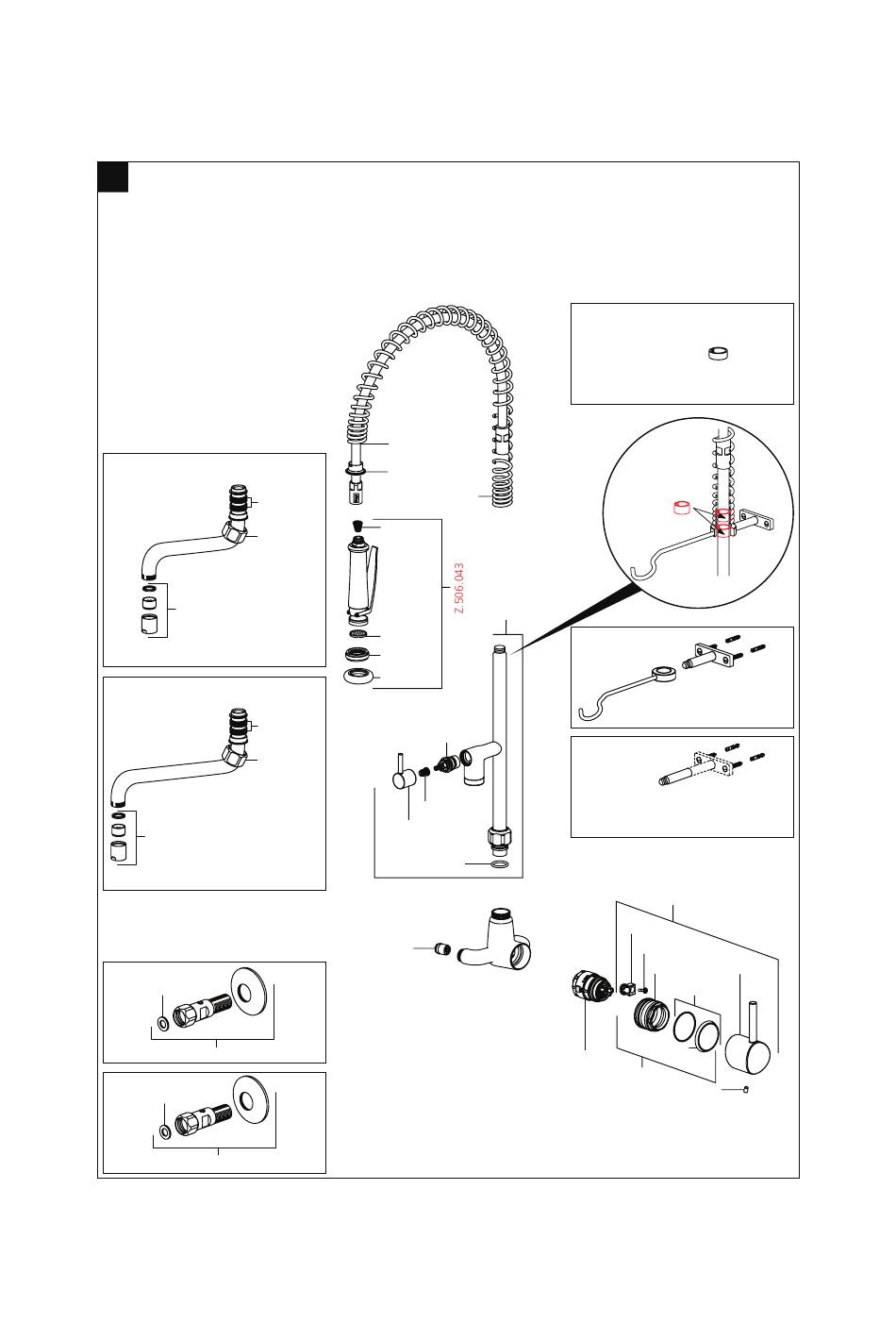 Z.506.043