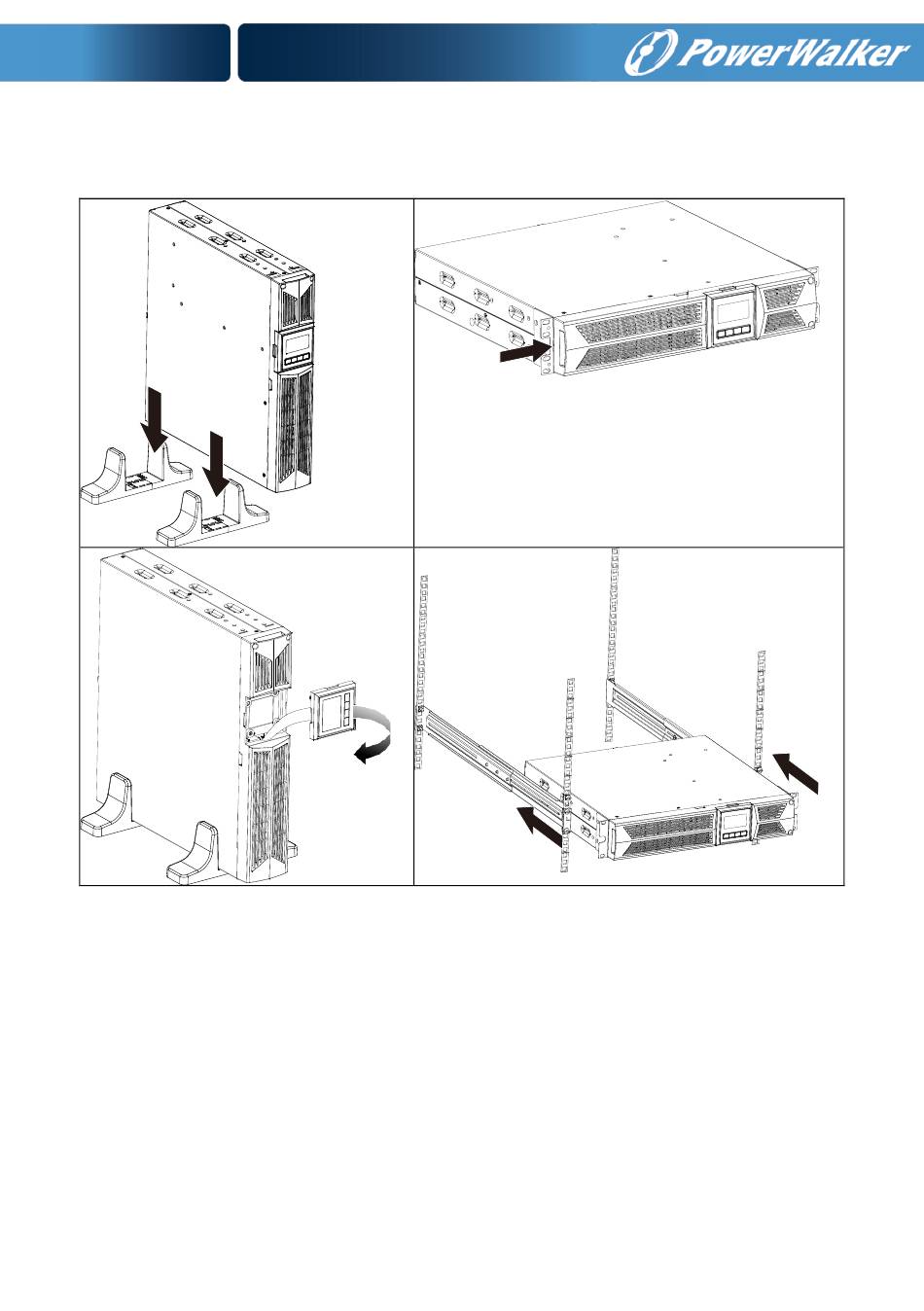 PowerWalker