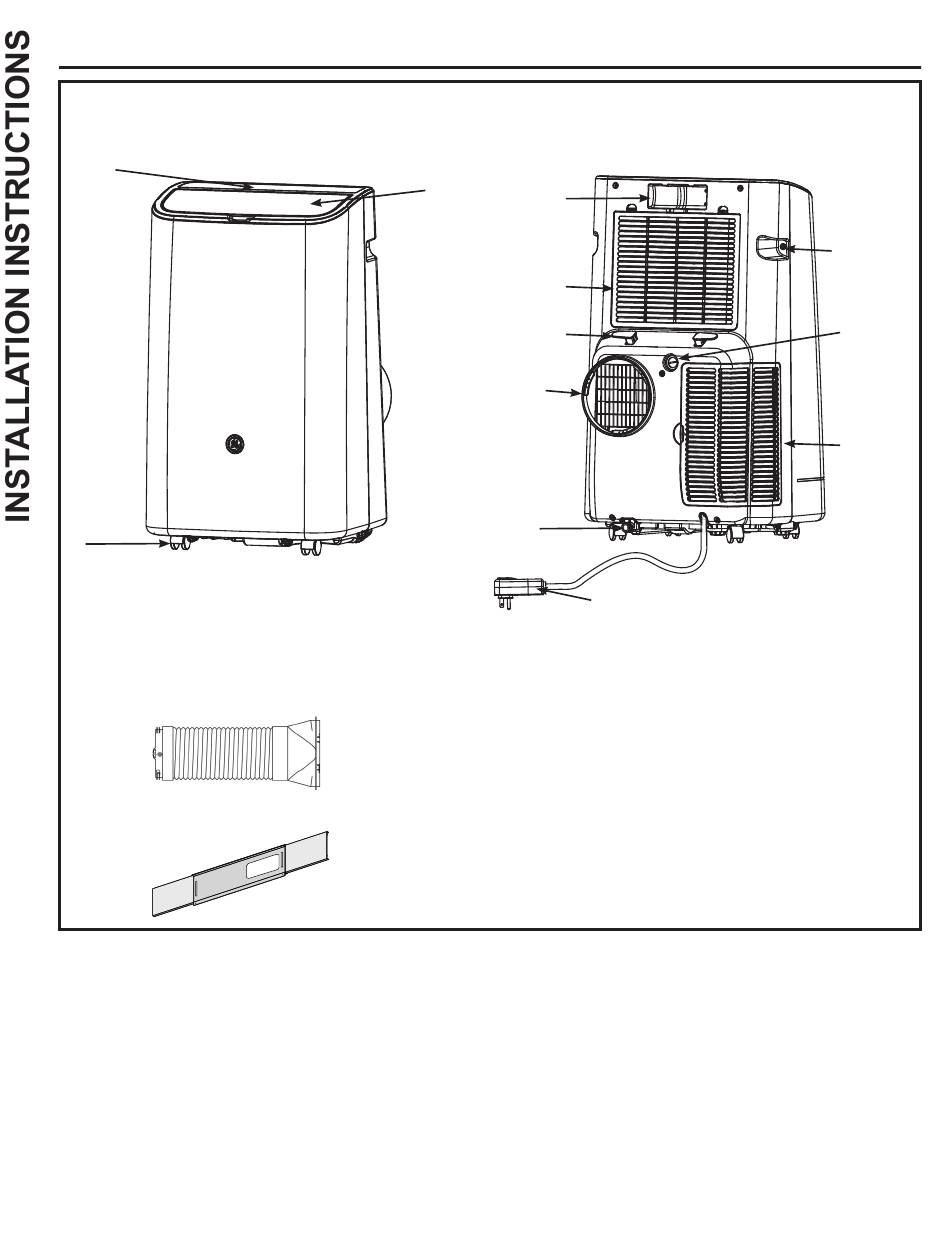 INSTALLATION INSTRUCTIONS