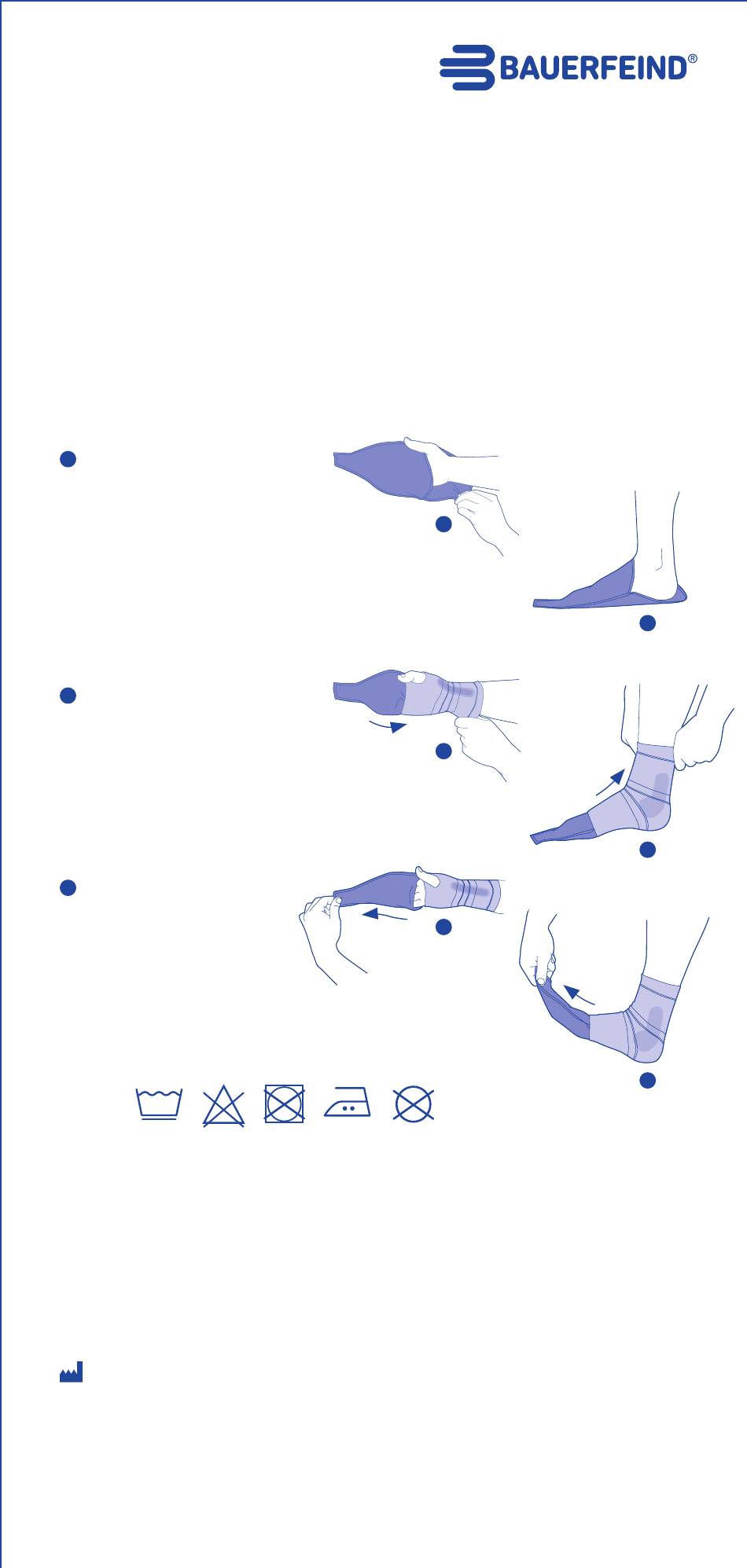 BAUERFEIND®