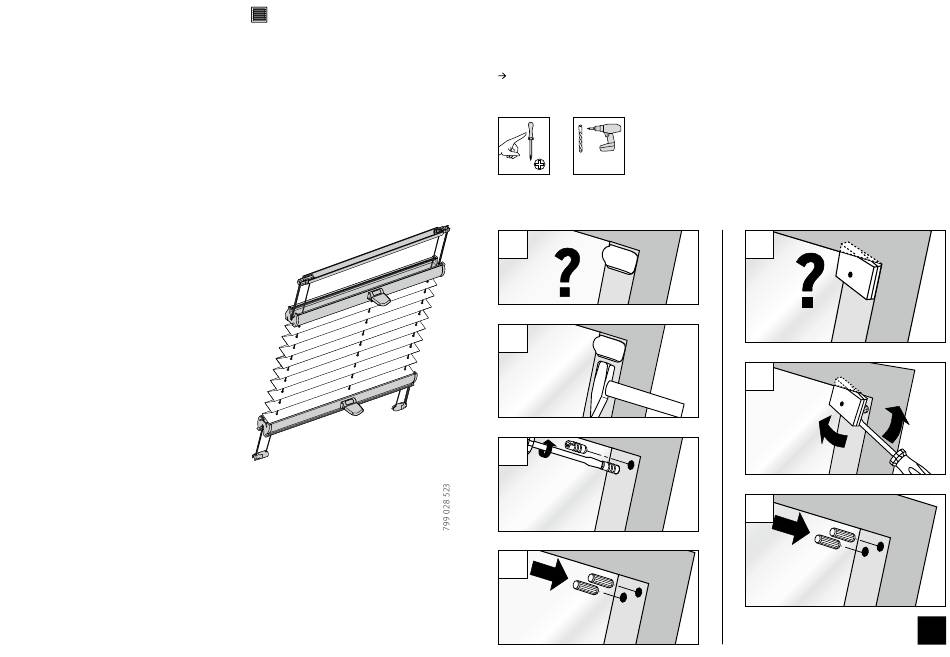 →

?

?

799 028 523