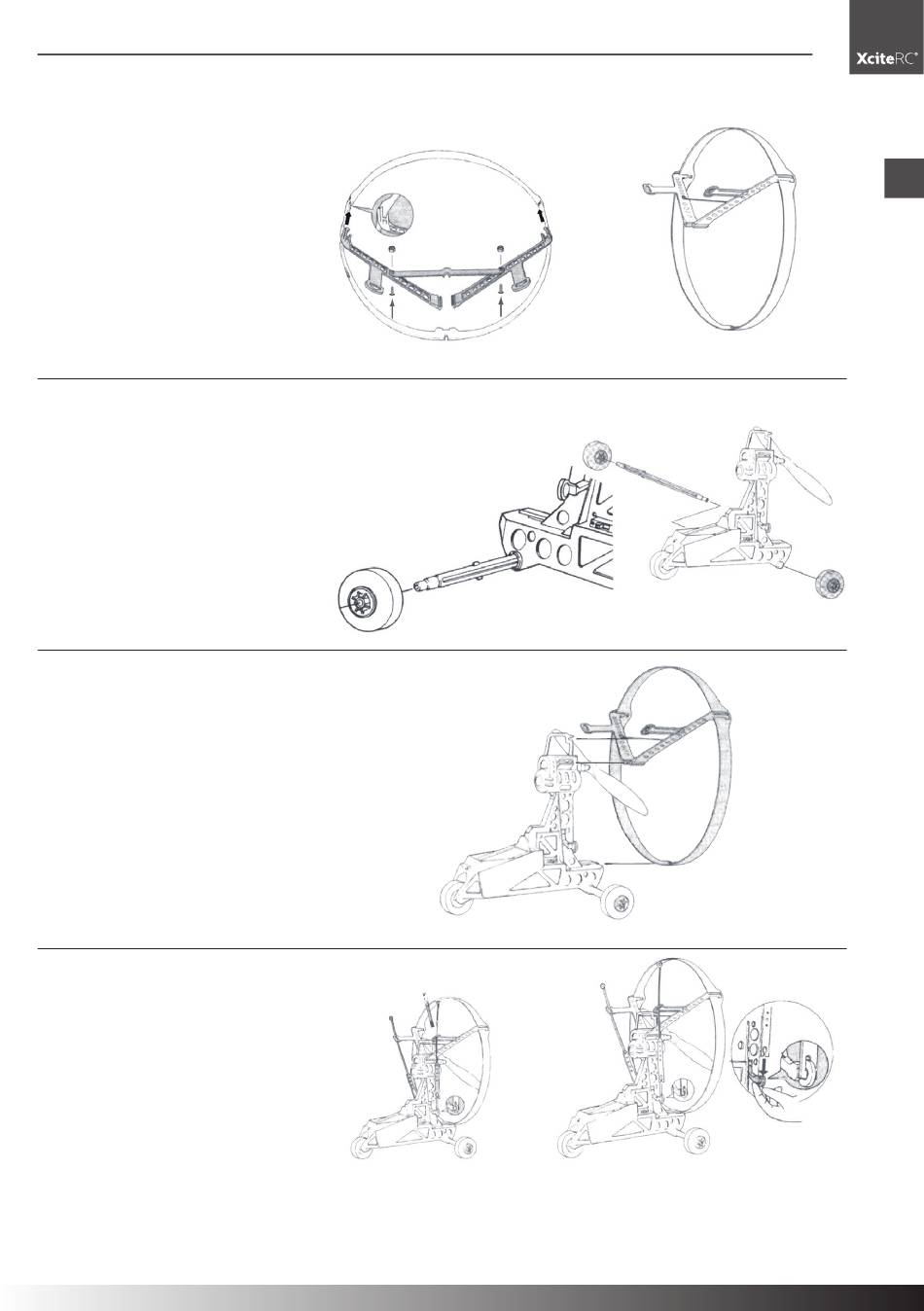 XciteRC®