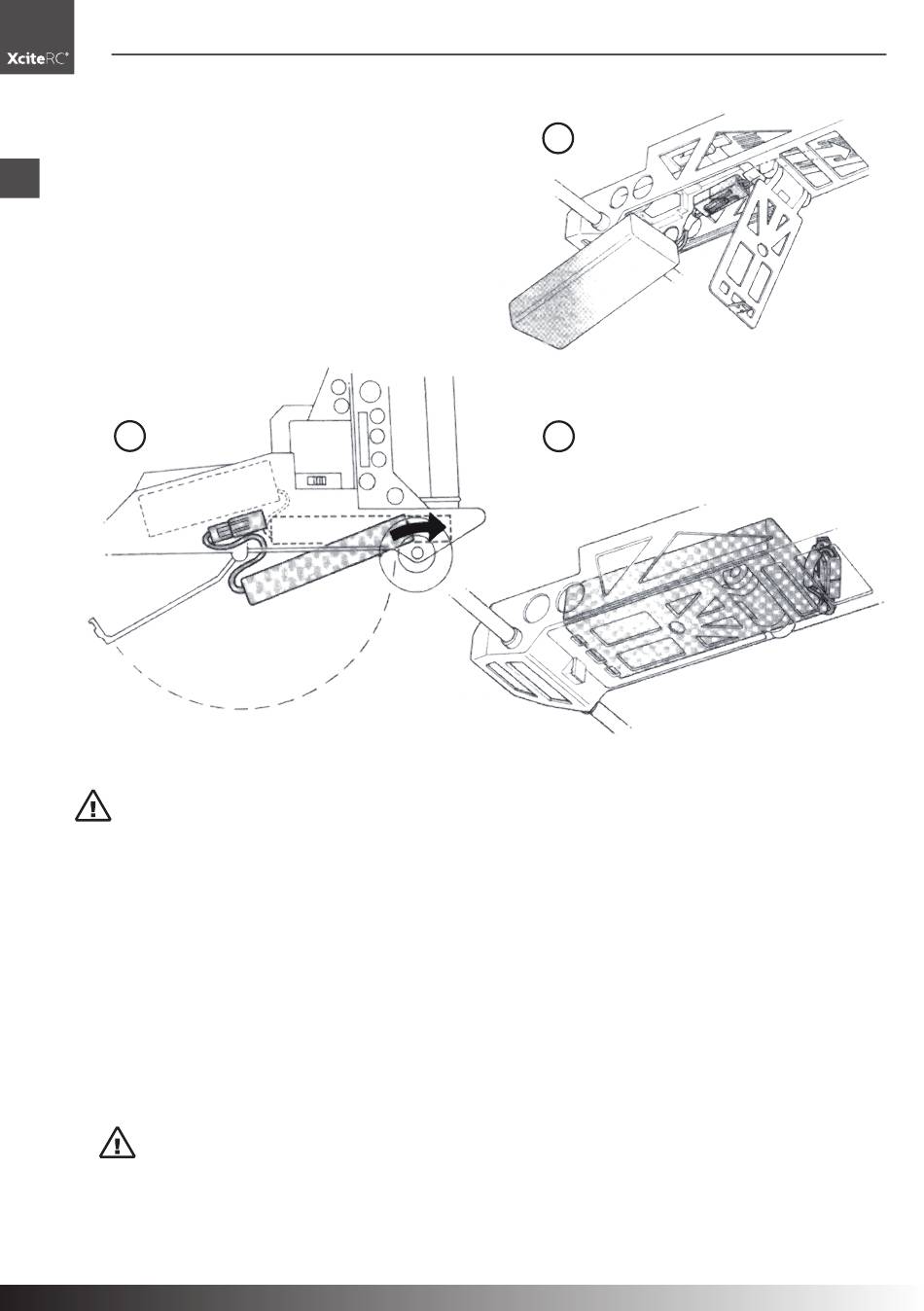 XciteRC®