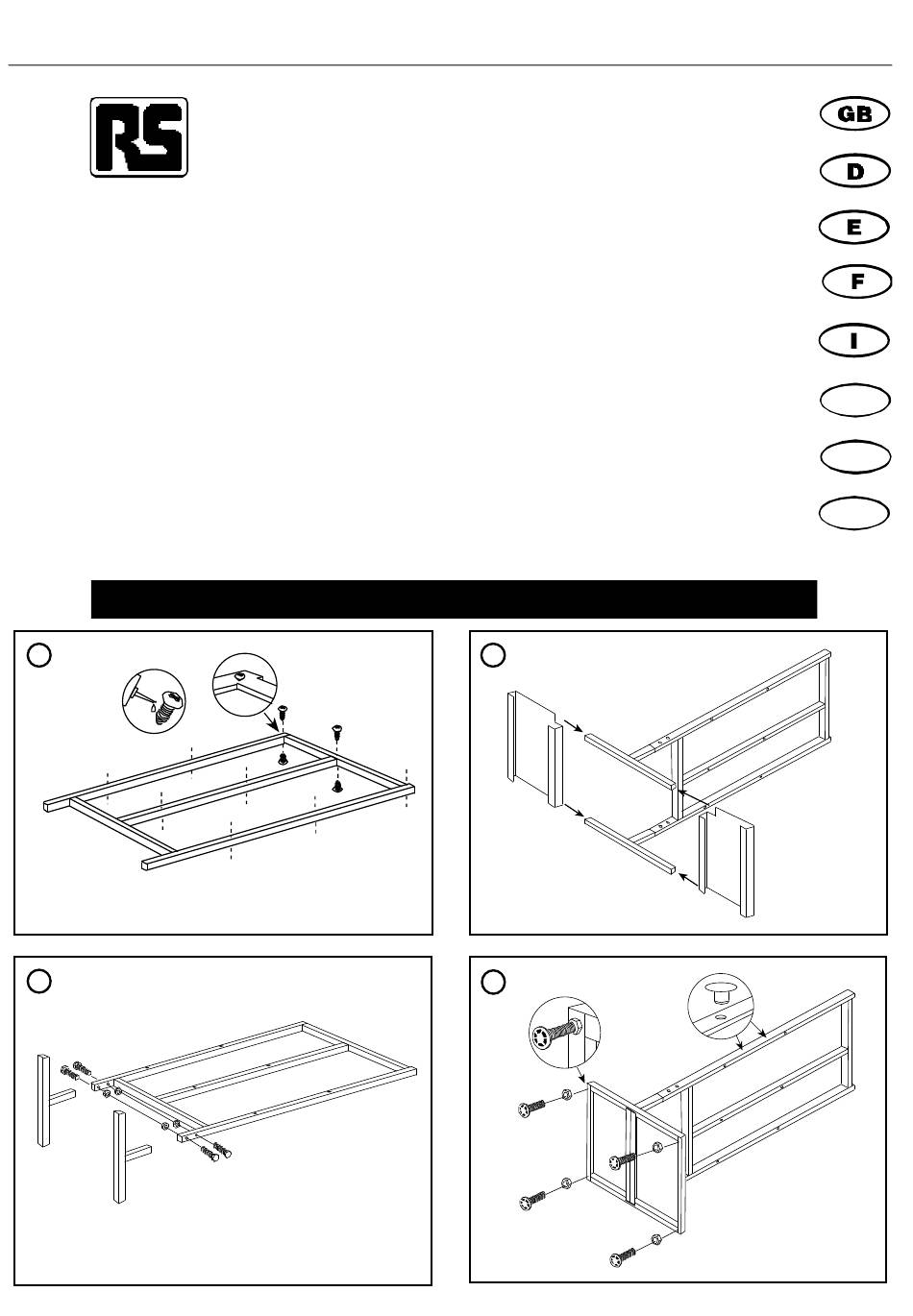 RS

GB

D

E

F

I