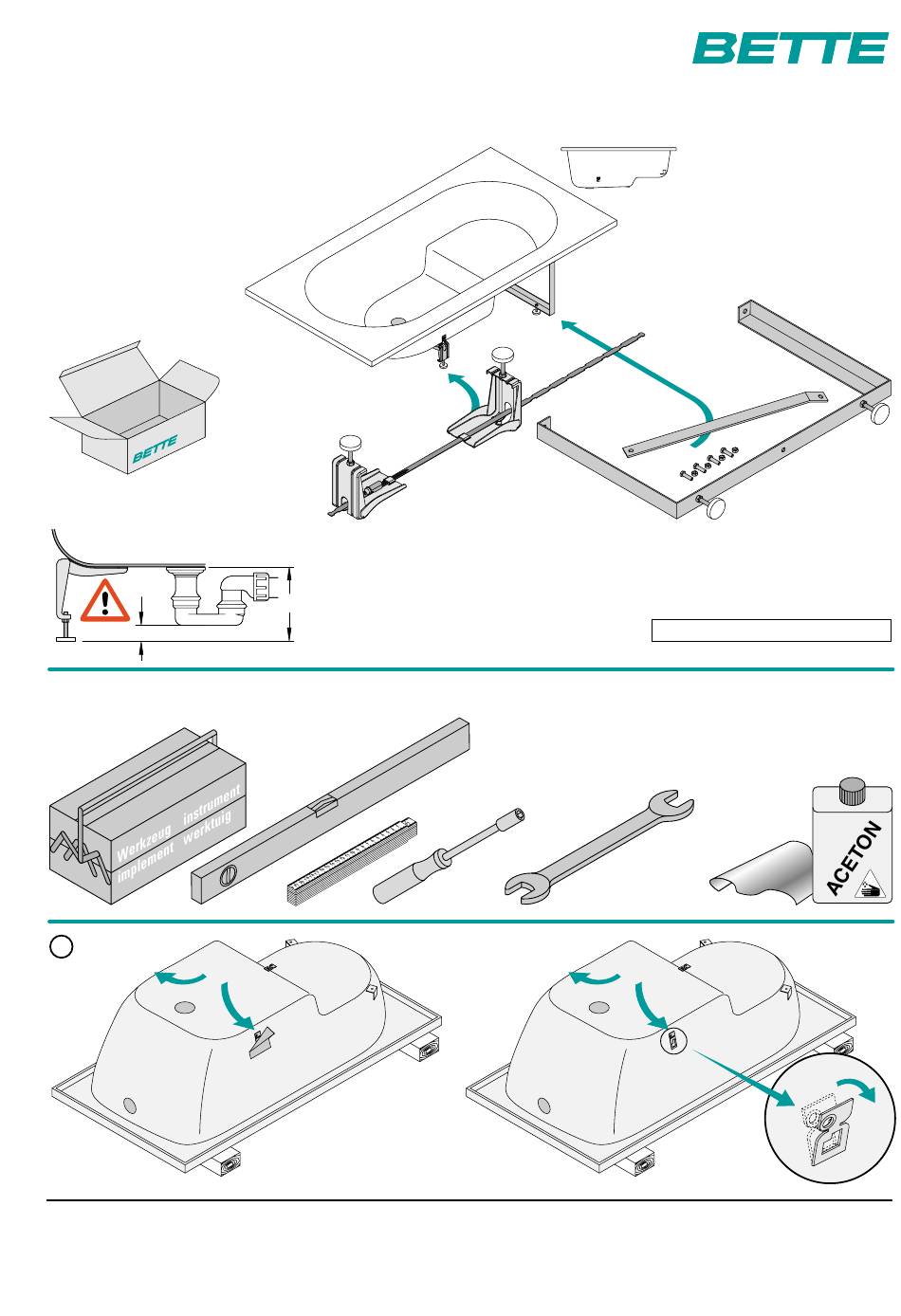 BETTE

BETTE

Werkzeug instrument
implement werktuig

ACETON