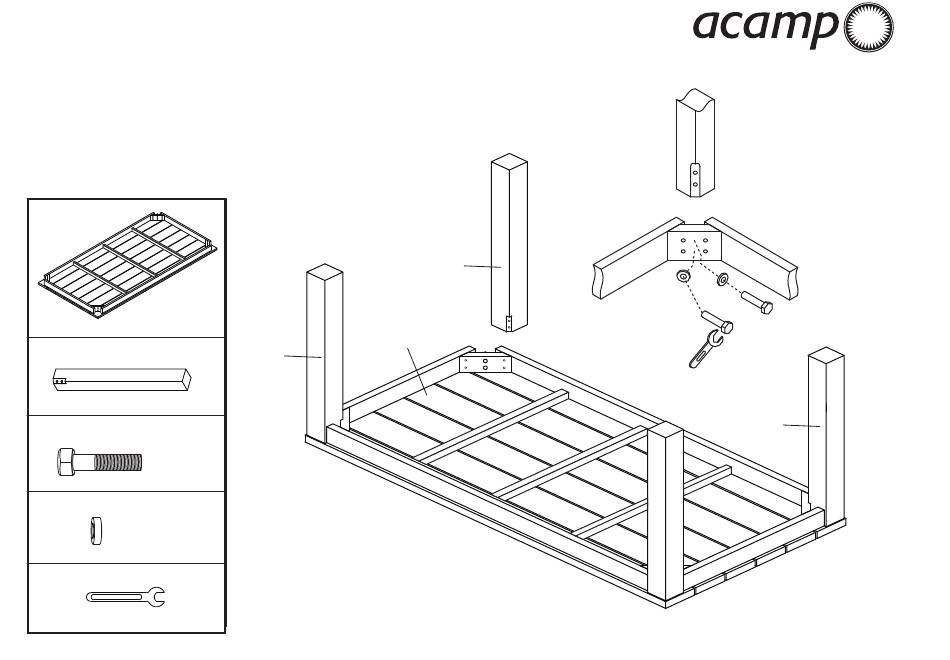 acamp