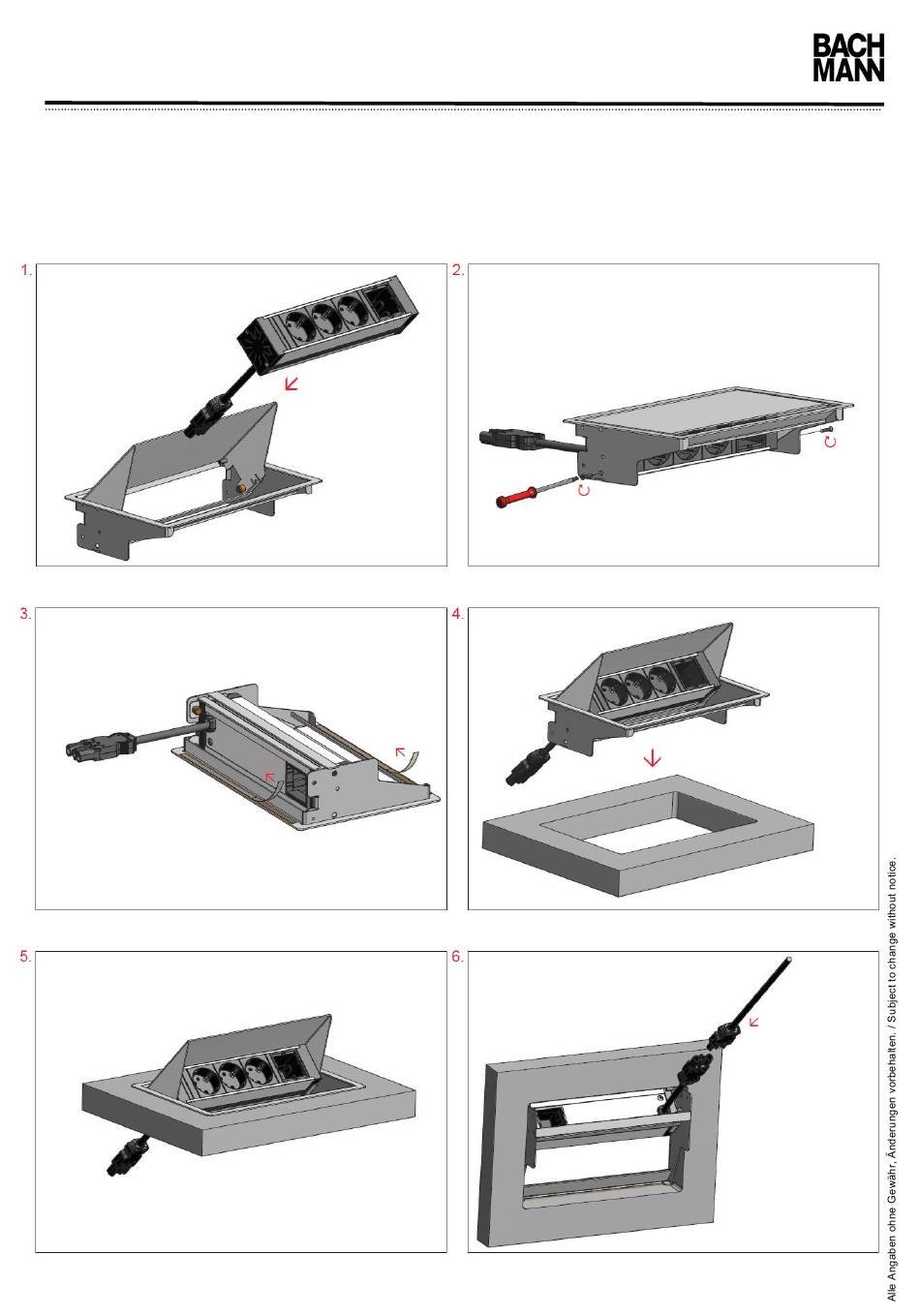 BACH
MANN

1.

2.

3.

4.

5.

6.

Alle Angaben ohne Gewähr, Änderungen vorbehalten. / Subject to change without notice.