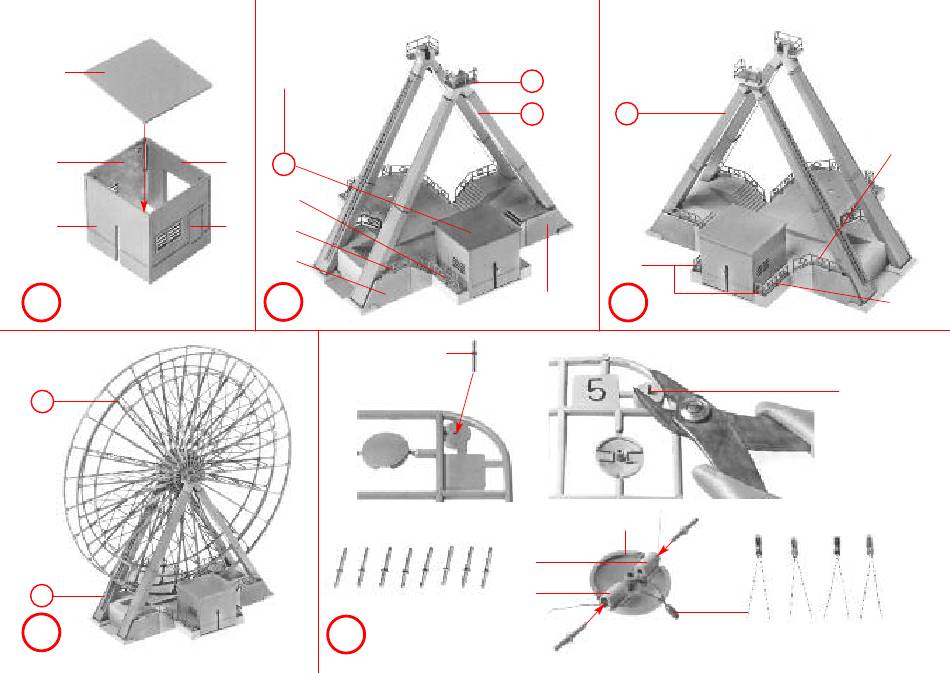 5