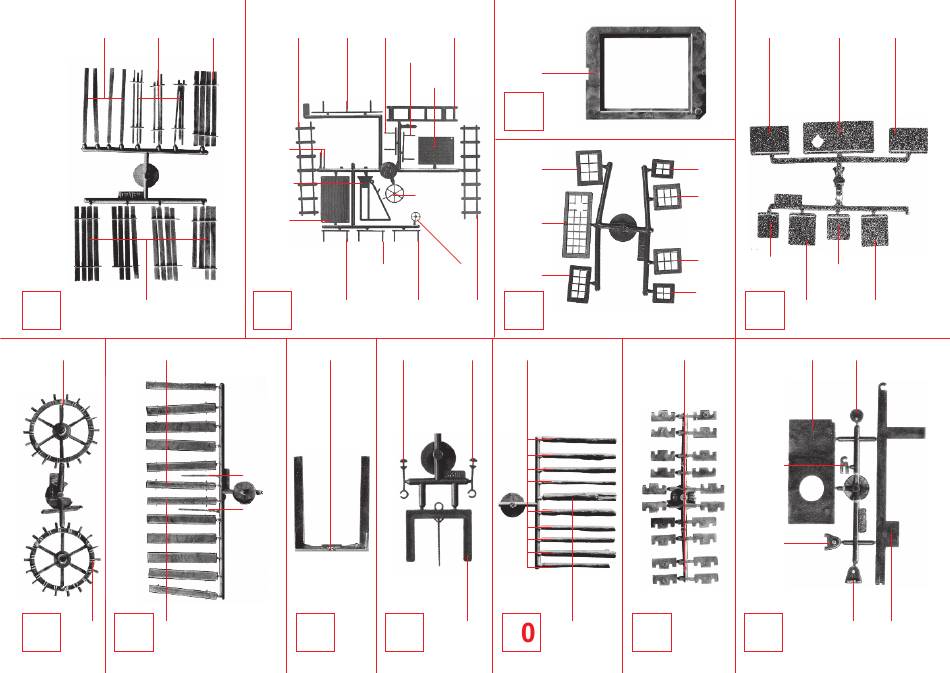 0