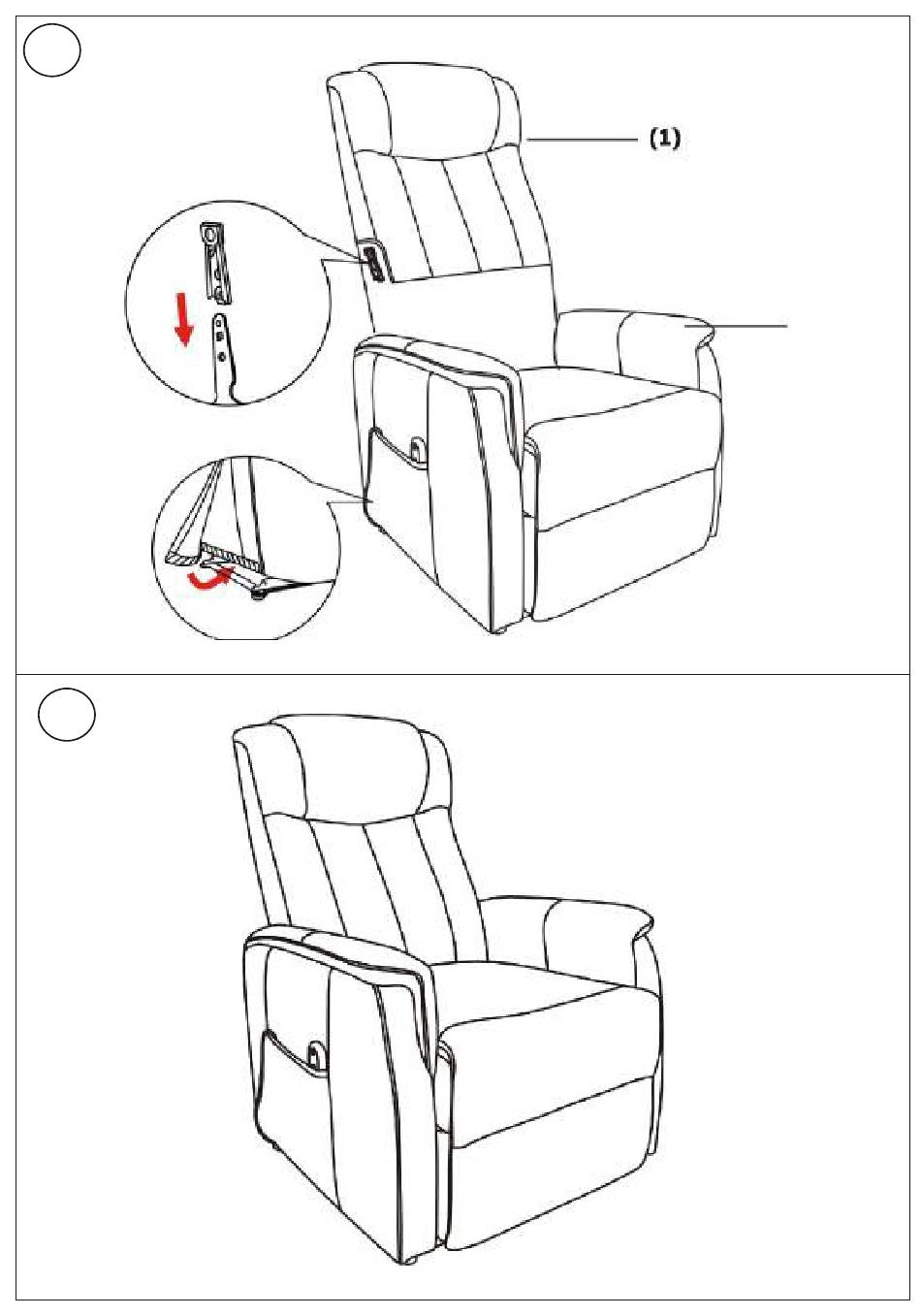 (1)