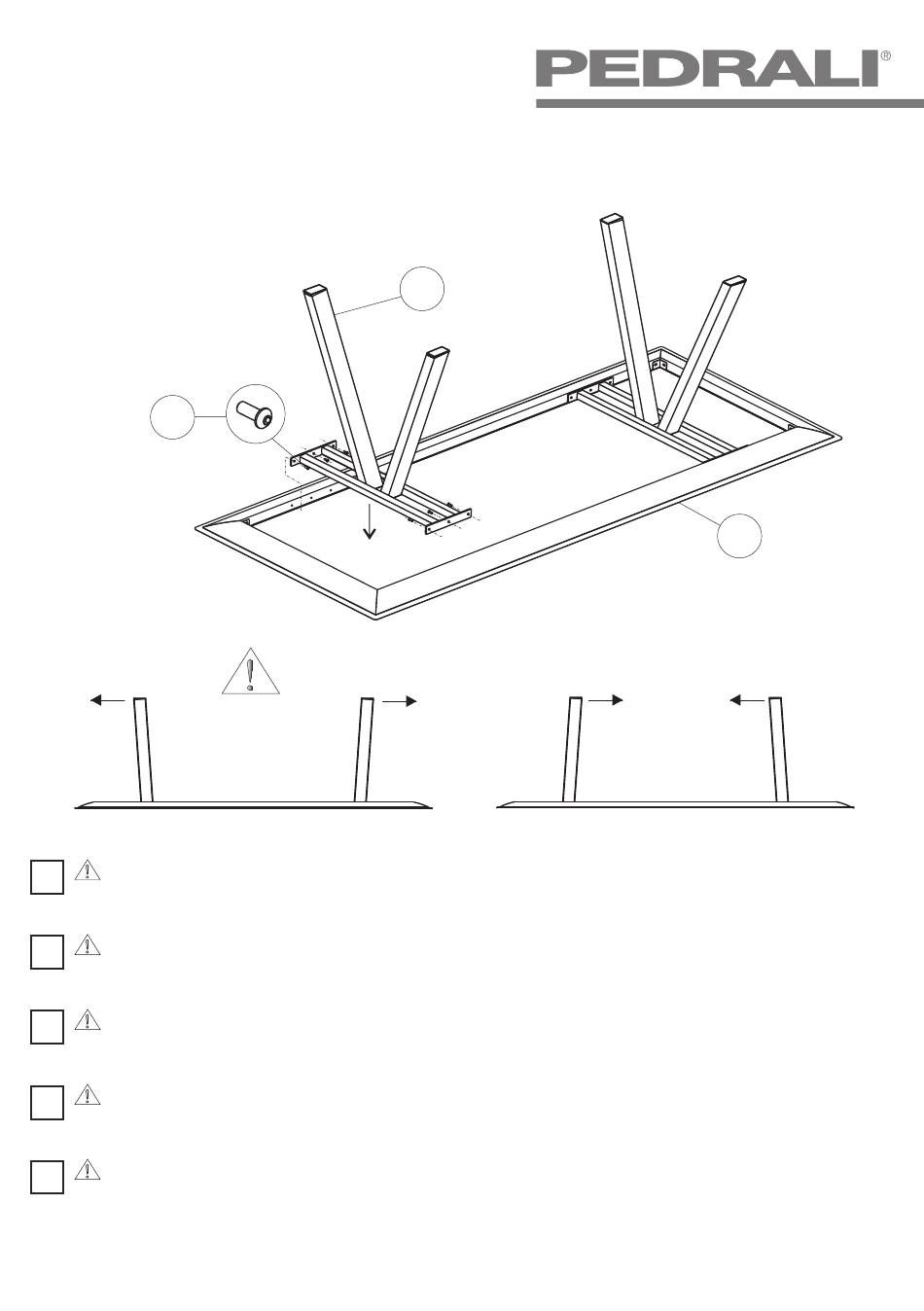 PEDRALI®