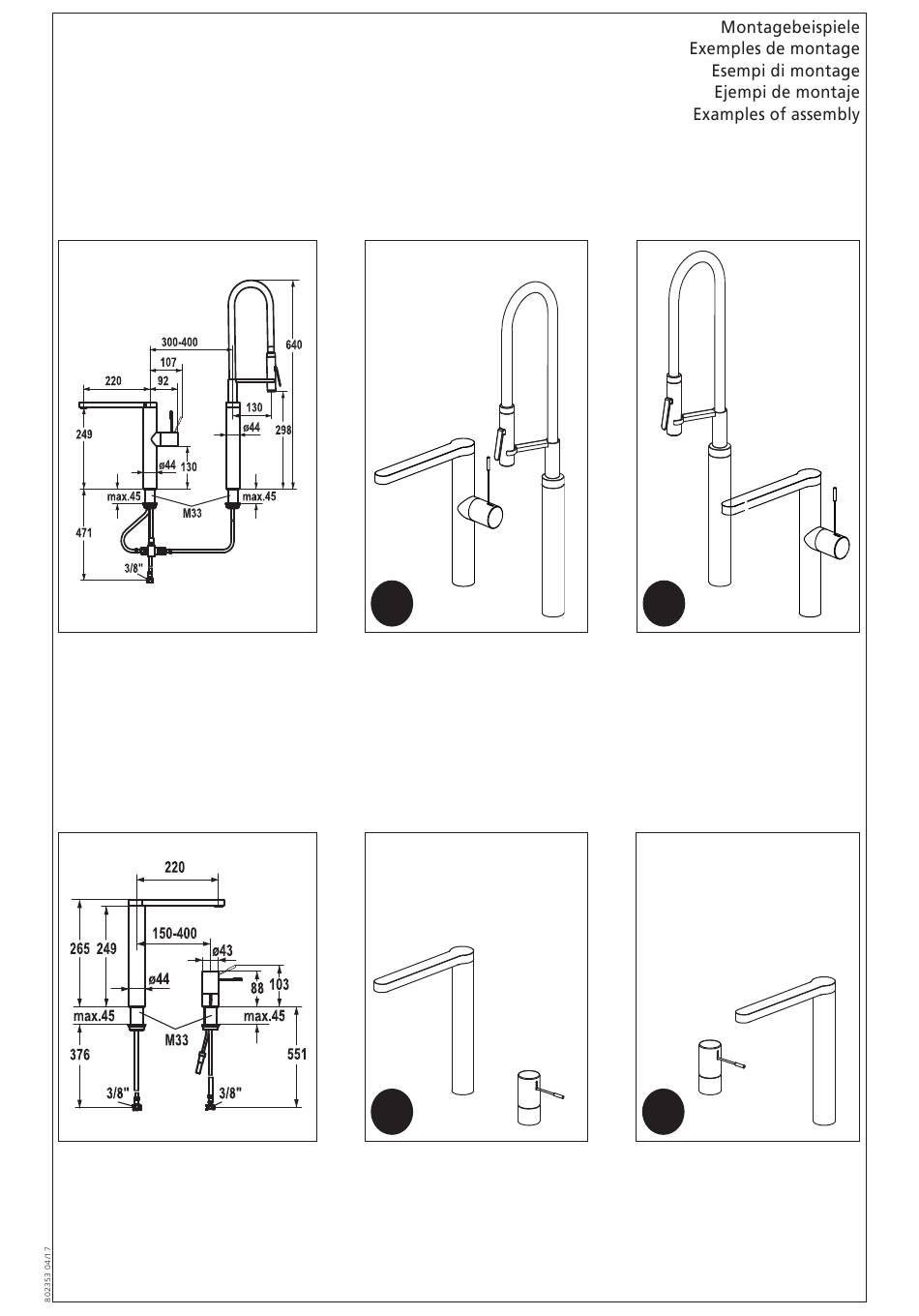 Montagebeispiele
Exemples de montage
Esempi di montage
Ejempi de montaje
Examples of assembly

300-400
640
107
220
92
130
249
ø44
298
ø44
130
max.45
max.45
M33
471
3/8"

220
265 249
150-400
ø43
ø44
88 103
max.45
max.45
M33
376
551
3/8"
3/8"

802353 04/17