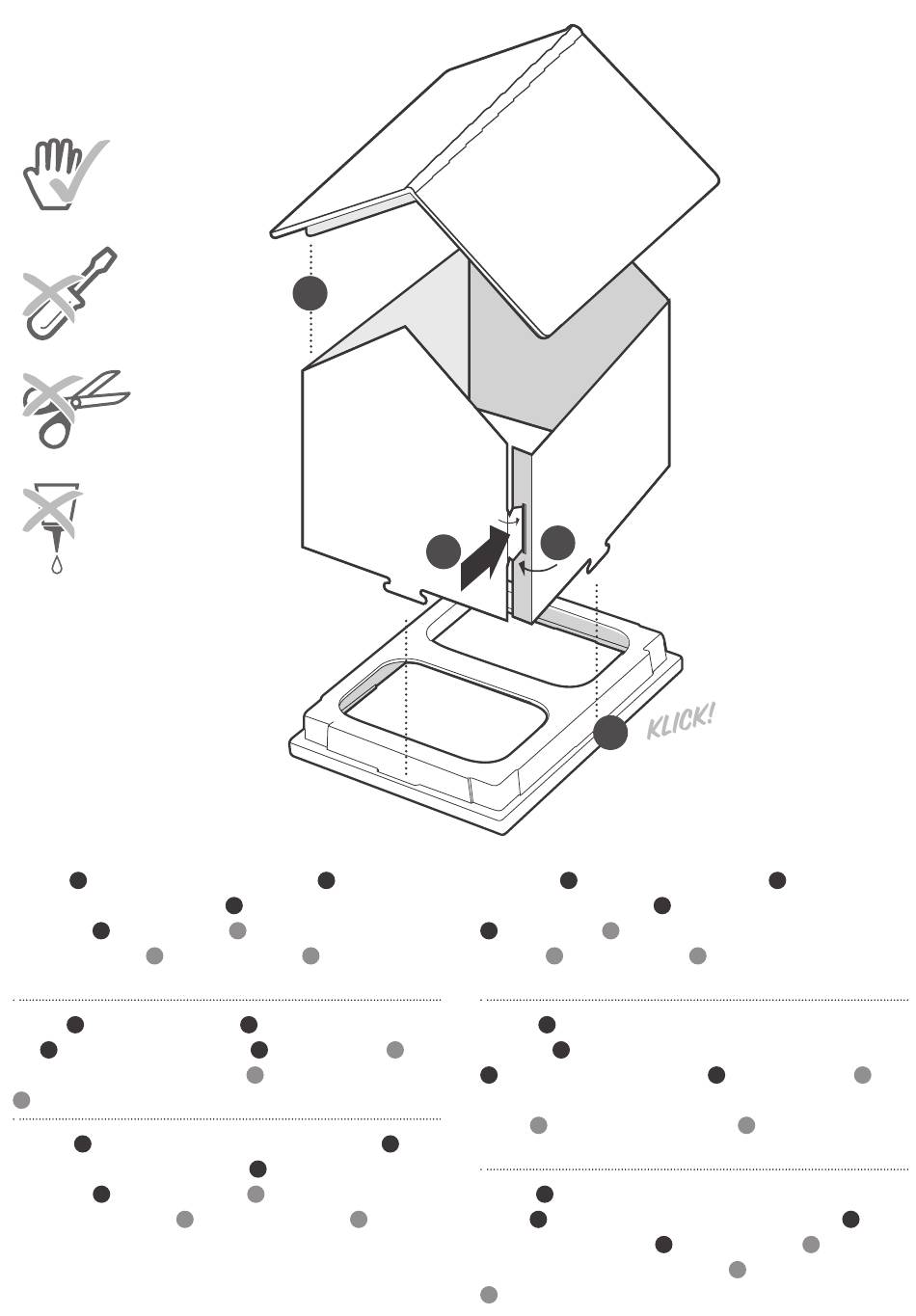 KLICK!