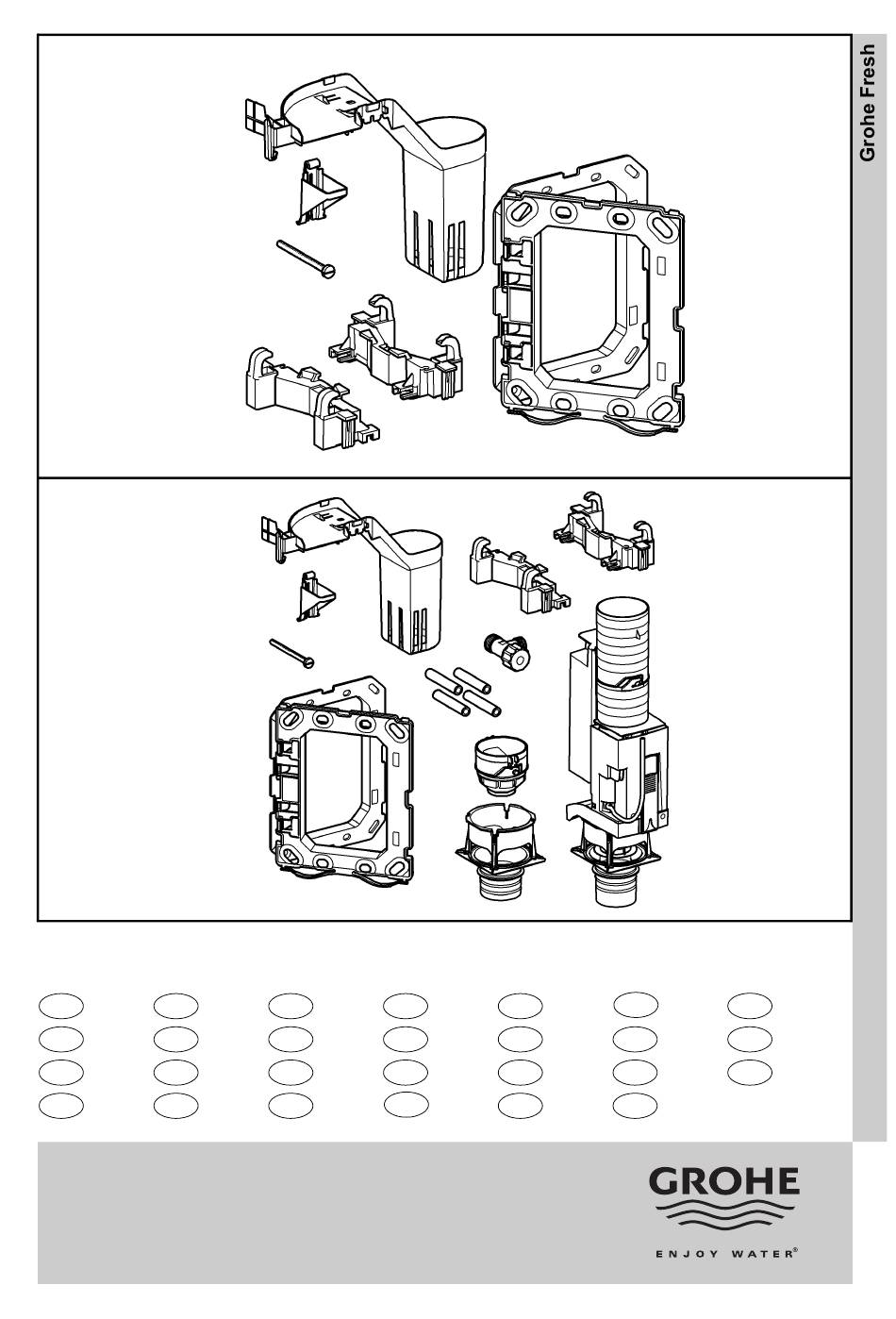 Grohe Fresh

GROHE
ENJOY WATER®