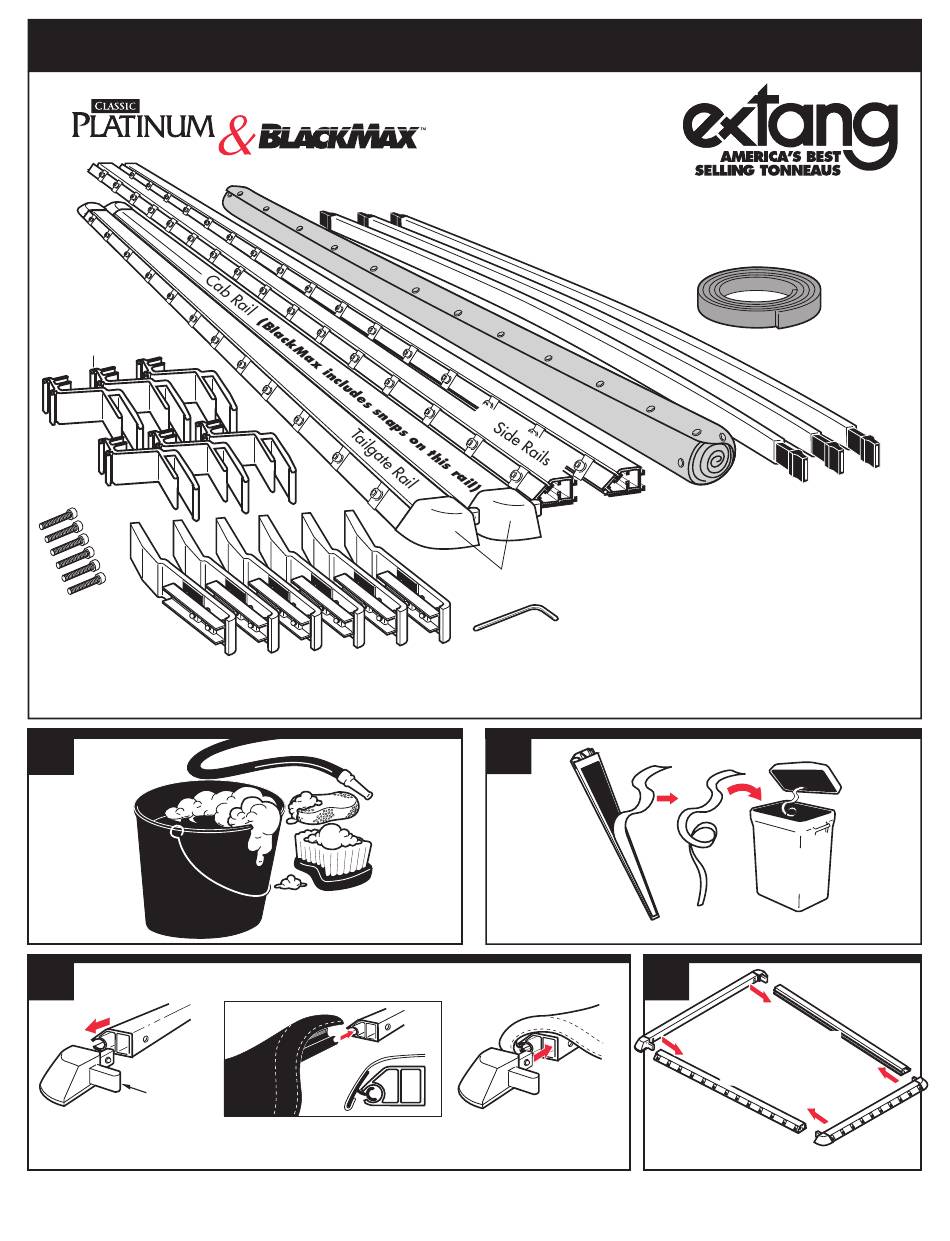 CLASSIC PLATINUM & BLACKMAX™

extang
AMERICA'S BEST SELLING TONNEAUS

Cab Rail
(BlackMax includes snaps on this rail)
Tailgate Rail
Side Rails