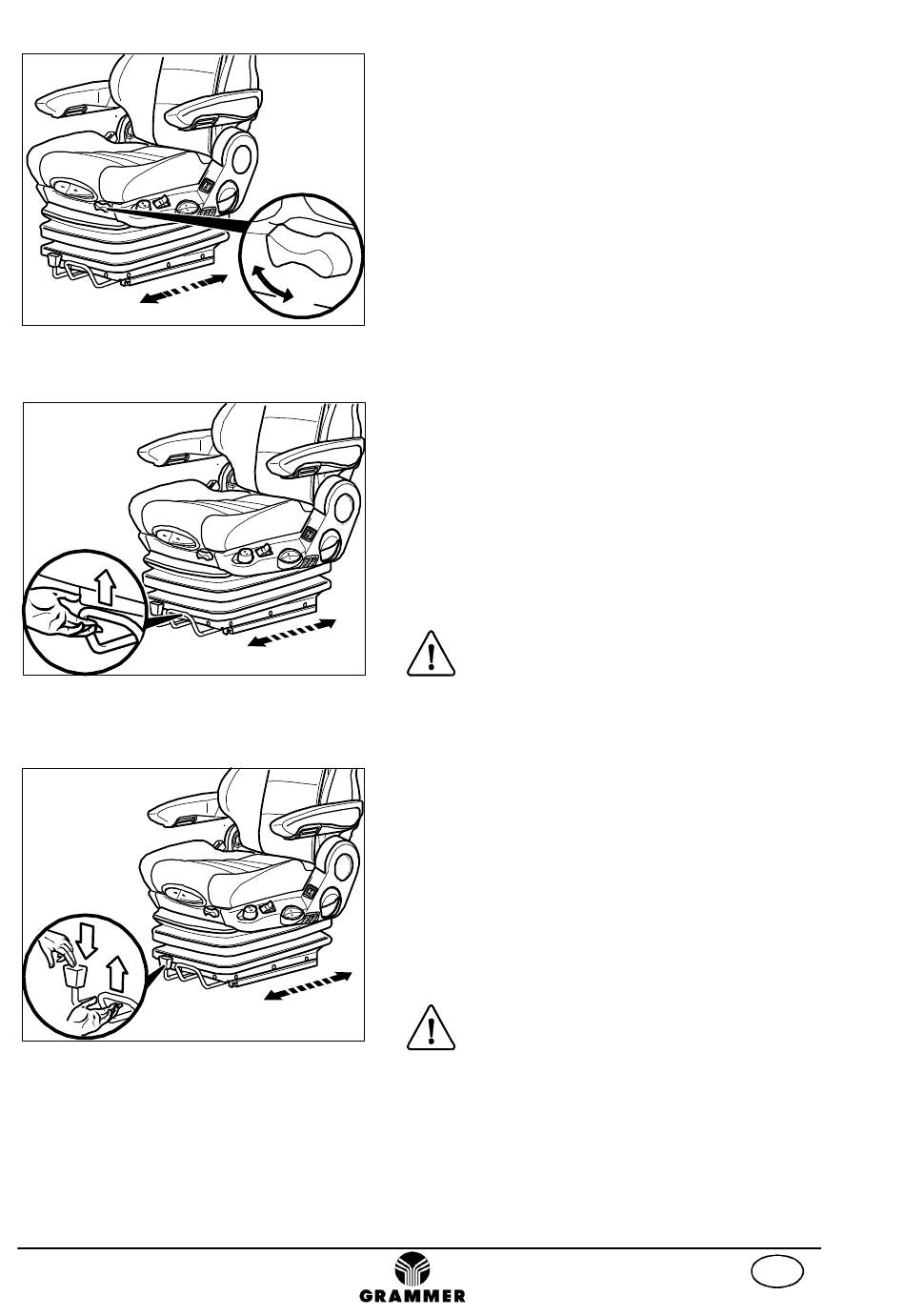 GRAMMER