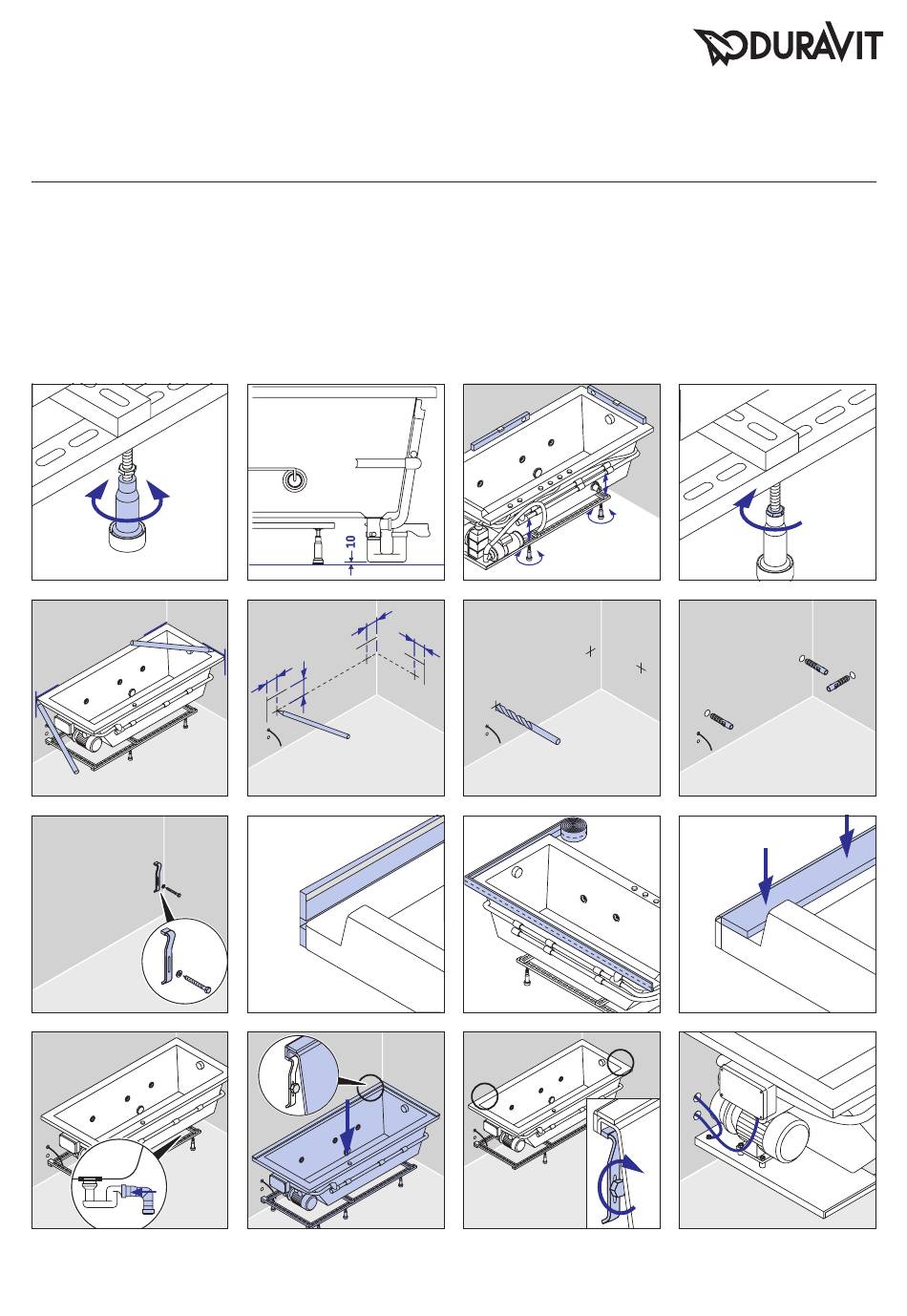 DURAVIT

10