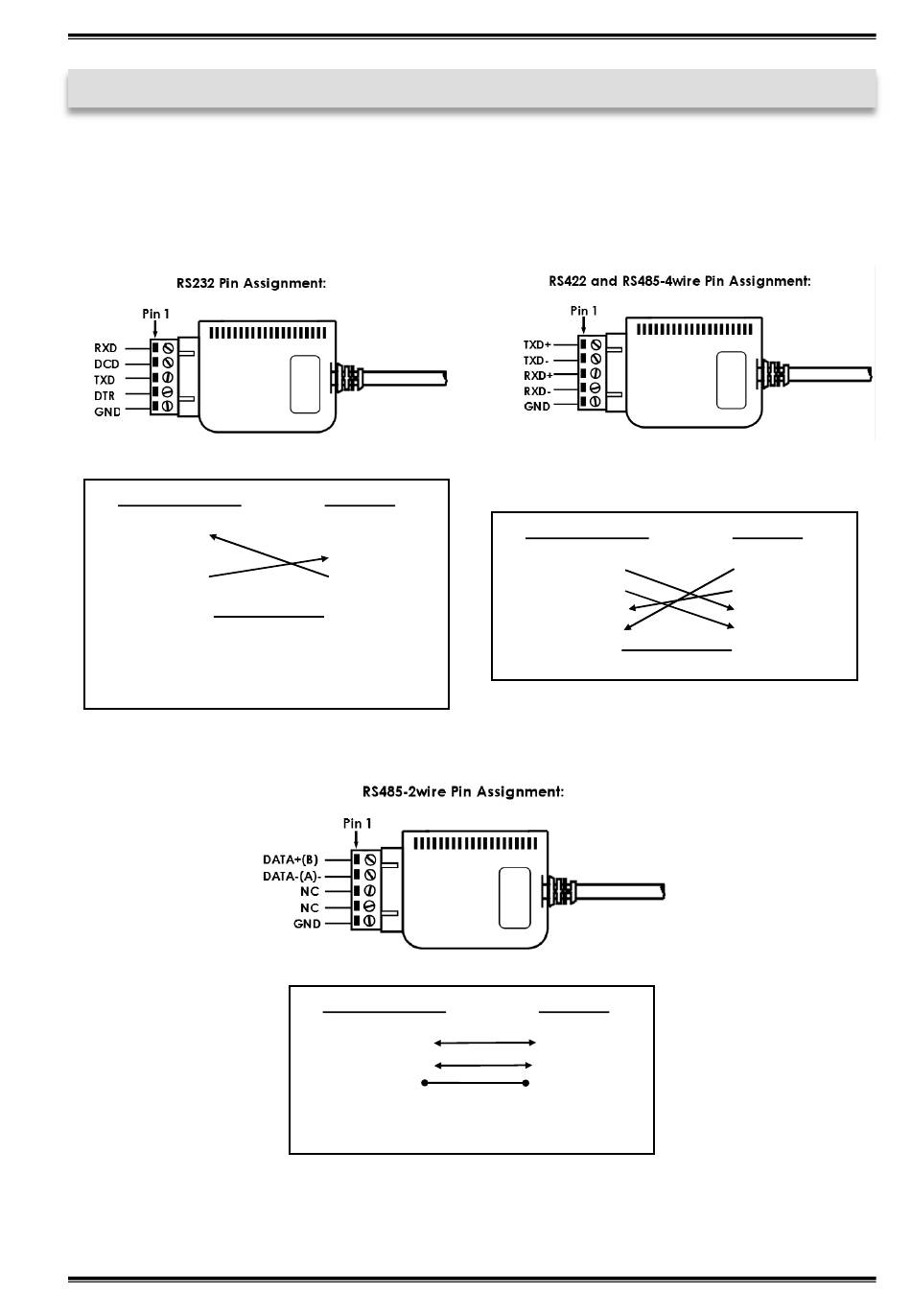 RS232 Pin Assignment:

Pin 1

RXD
DCD
TXD
DTR
GND

RS422 and RS485-4wire Pin Assignment:

Pin 1

TXD+
TXD-
RXD+
RXD-
GND

RS485-2wire Pin Assignment:

Pin 1

DATA+(B)
DATA-(A)-
NC
NC
GND